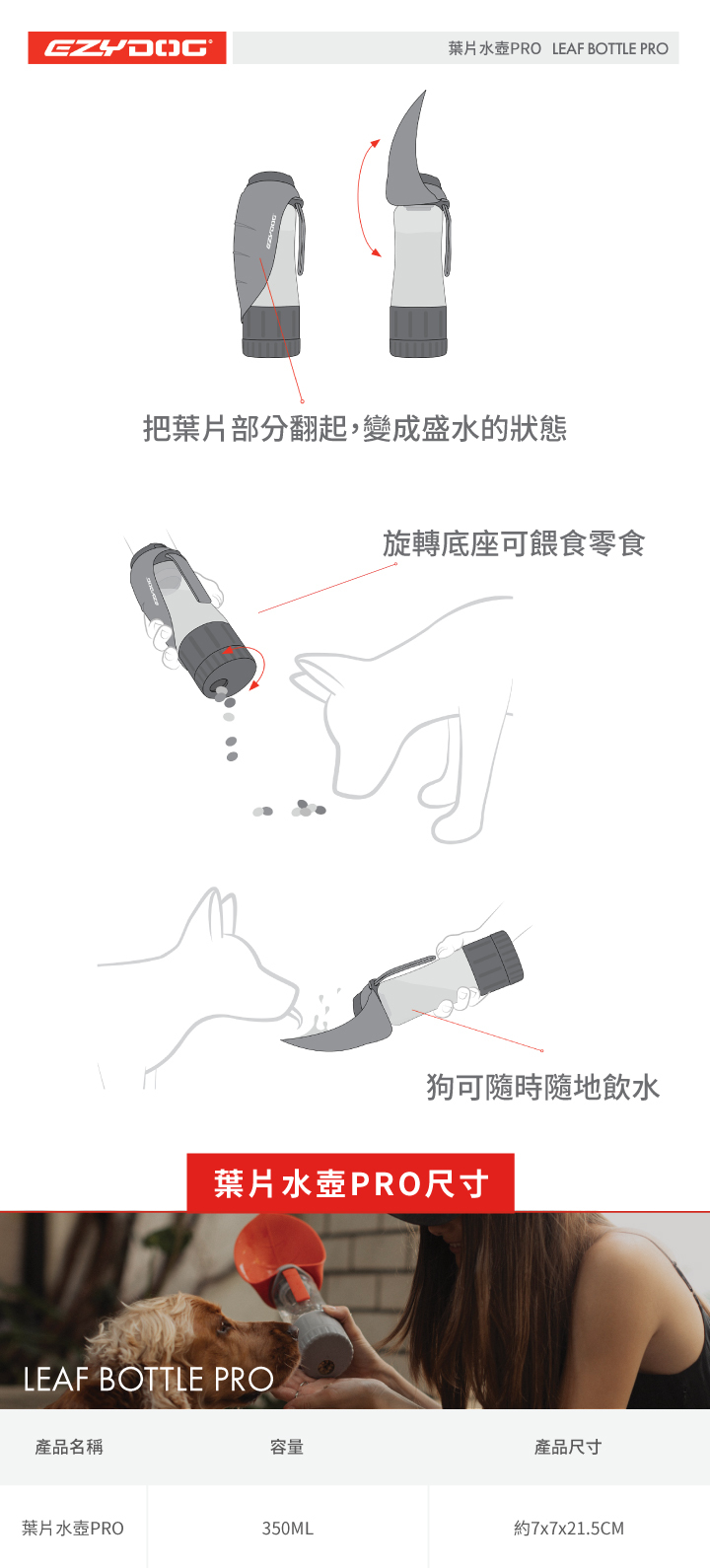 EZYDOG

葉片水壺PRO LEAF BOTTLE PRO

EZYDOG

把葉片部分翻起，變成盛水的狀態

旋轉底座可餵食零食

狗可隨時隨地飲水

葉片水壺PRO尺寸

LEAF BOTTLE PRO

| 產品名稱 | 容量 | 產品尺寸 |
|---|---|---|
| 葉片水壺PRO | 350ML | 約7x7x21.5CM |