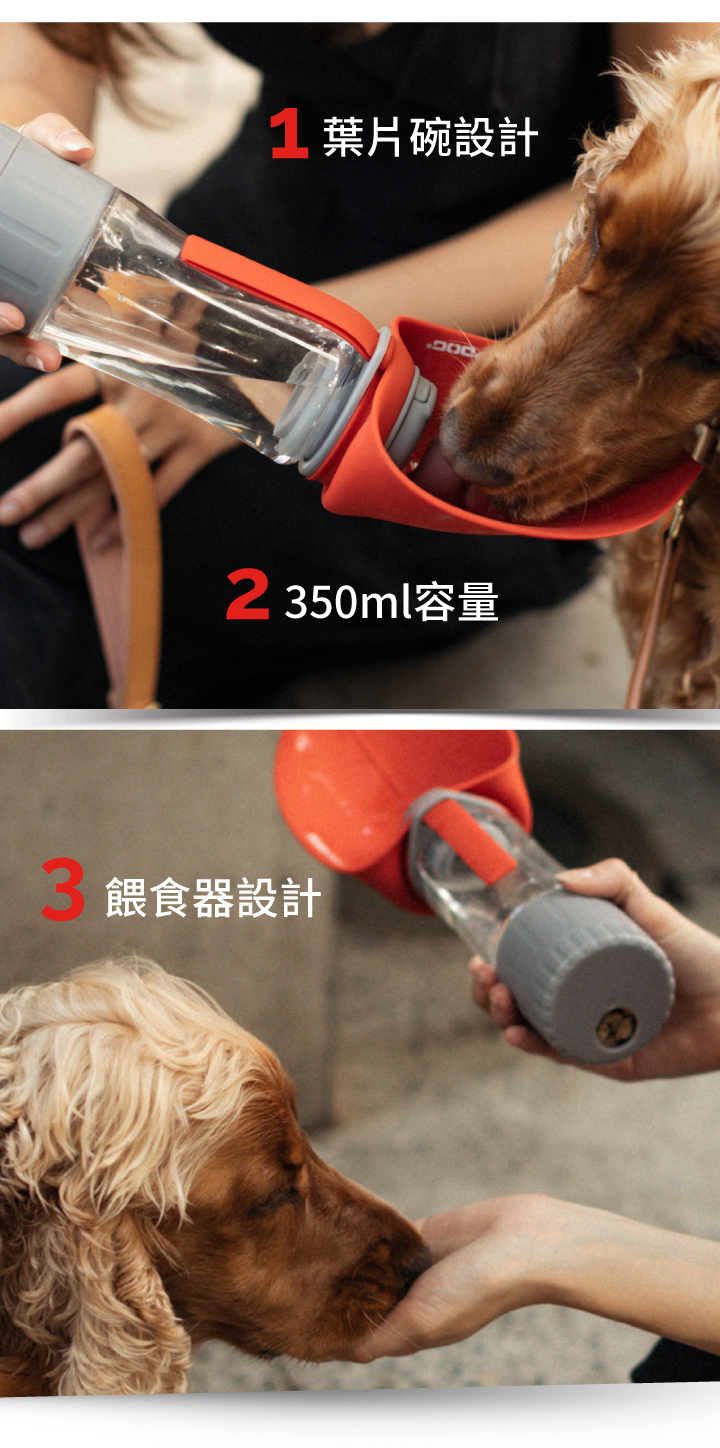 1 葉片碗設計

2 350ml容量

3 餵食器設計