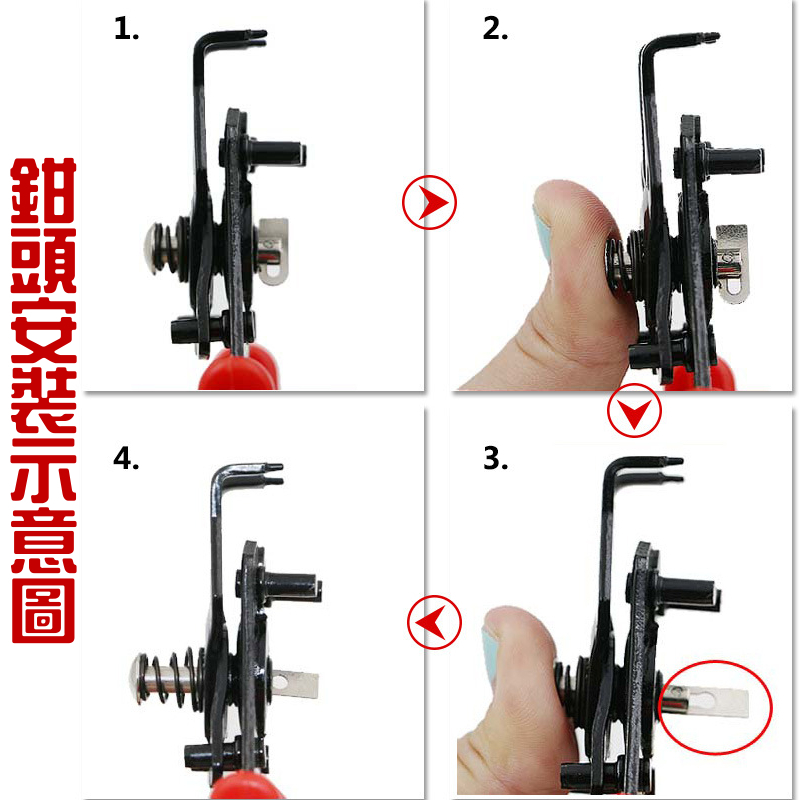 鉗頭安裝示意圖

1.

2.

4.

3.