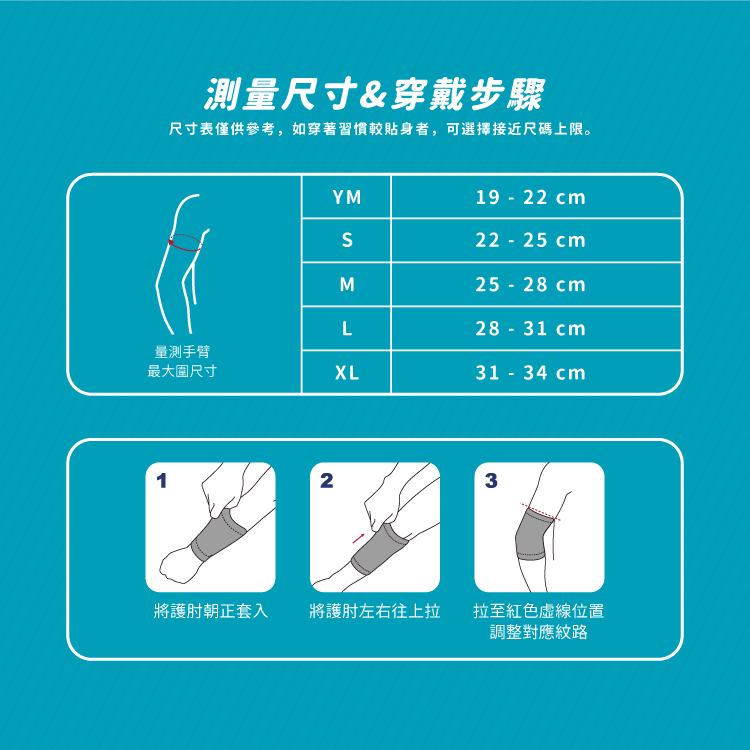 測量尺寸&穿戴步驟

尺寸表僅供參考，如穿著習慣較貼身者，可選擇接近尺碼上限。

量測手臂
最大圍尺寸

| YM | 19 - 22 cm |
|---|---|
| S | 22 - 25 cm |
| M | 25 - 28 cm |
| L | 28 - 31 cm |
| XL | 31 - 34 cm |

1
將護肘朝正套入

2
將護肘左右往上拉

3
拉至紅色虛線位置
調整對應紋路