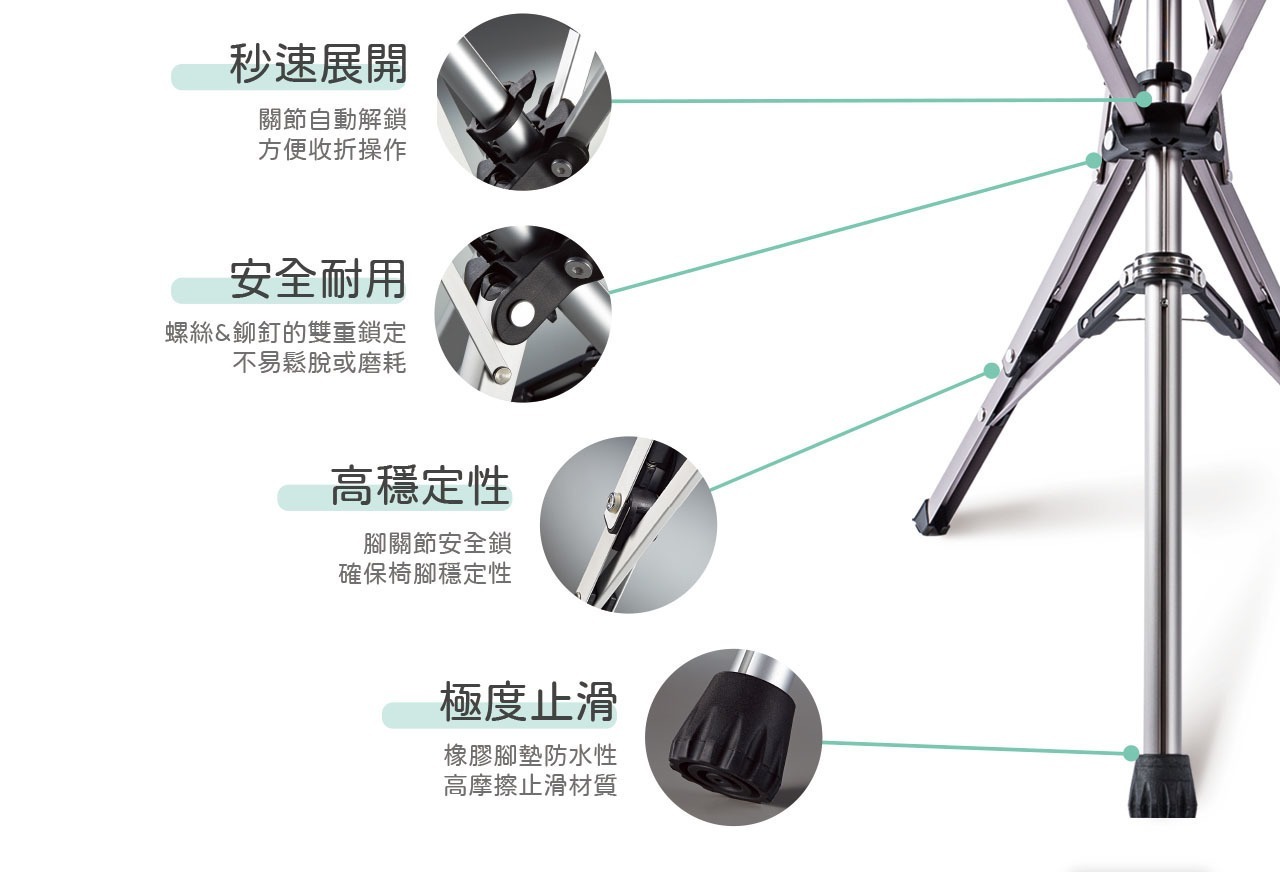 秒速展開

關節自動解鎖
方便收折操作

安全耐用

螺絲&鉚釘的雙重鎖定
不易鬆脫或磨耗

高穩定性

腳關節安全鎖
確保椅腳穩定性

極度止滑

橡膠腳墊防水性
高摩擦止滑材質