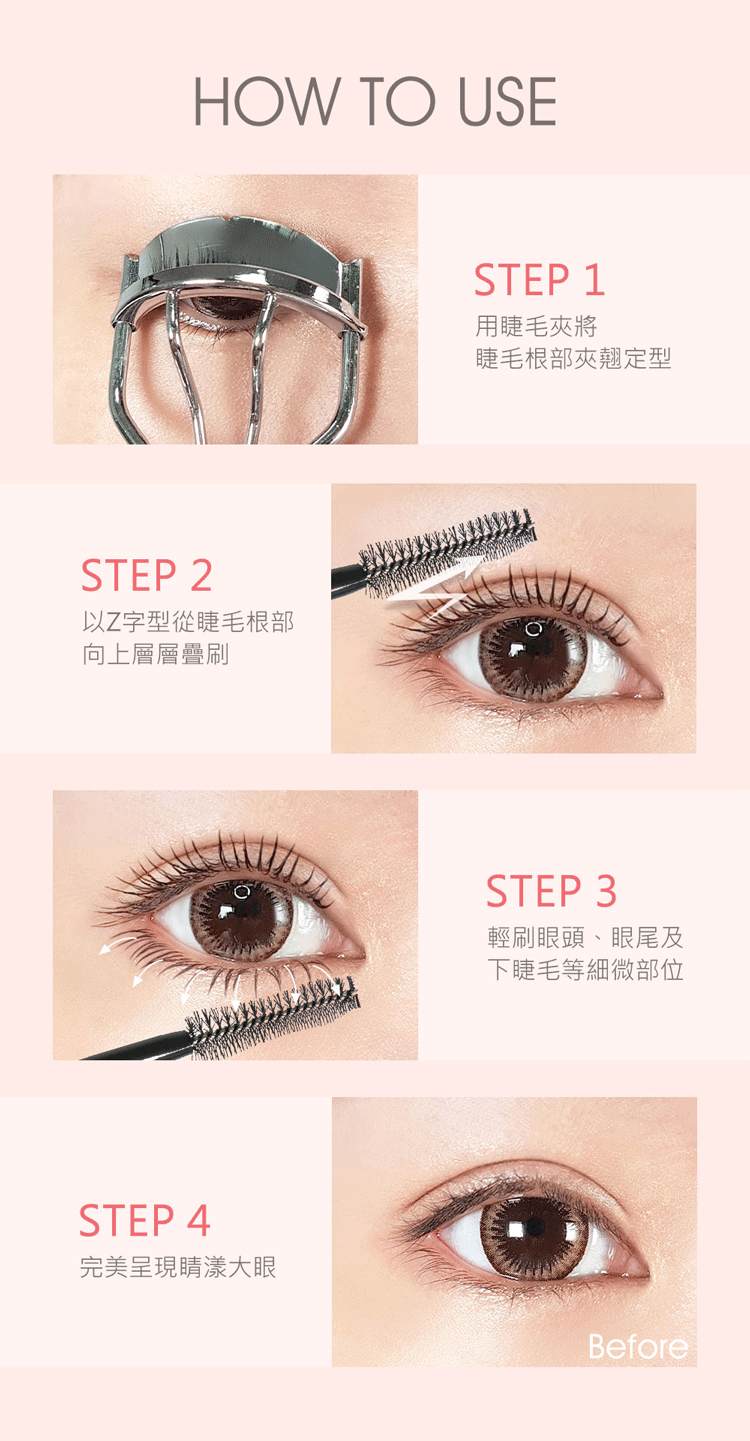 HOW TO USE

STEP 1
用睫毛夾將
睫毛根部夾翹定型

STEP 2
以Z字型從睫毛根部
向上層層疊刷

STEP 3
輕刷眼頭、眼尾及
下睫毛等細微部位

STEP 4
完美呈現睛漾大眼

Before