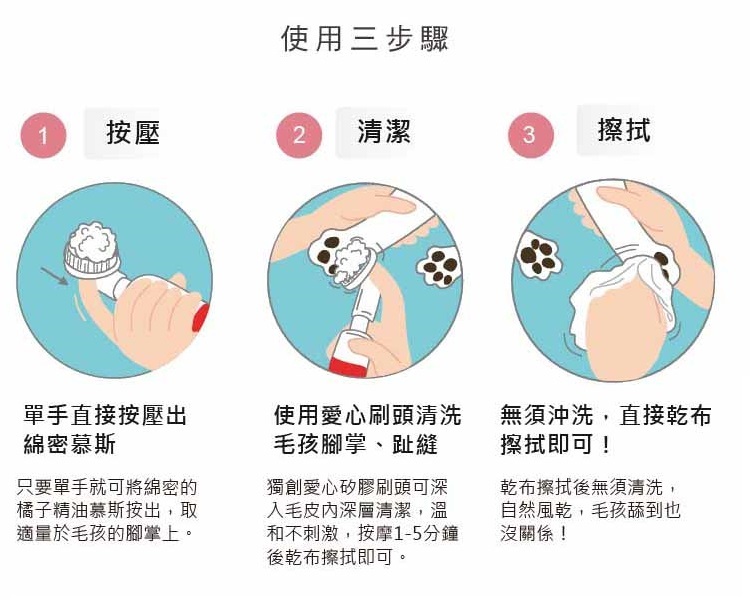 使用三步驟

1 按壓

單手直接按壓出綿密慕斯

只要單手就可將綿密的橘子精油慕斯按出，取適量於毛孩的腳掌上。

2 清潔

使用愛心刷頭清洗毛孩腳掌、趾縫

獨創愛心矽膠刷頭可深入毛皮內深層清潔，溫和不刺激，按摩1-5分鐘後乾布擦拭即可。

3 擦拭

無須沖洗，直接乾布擦拭即可！

乾布擦拭後無須清洗，自然風乾，毛孩舔到也沒關係！