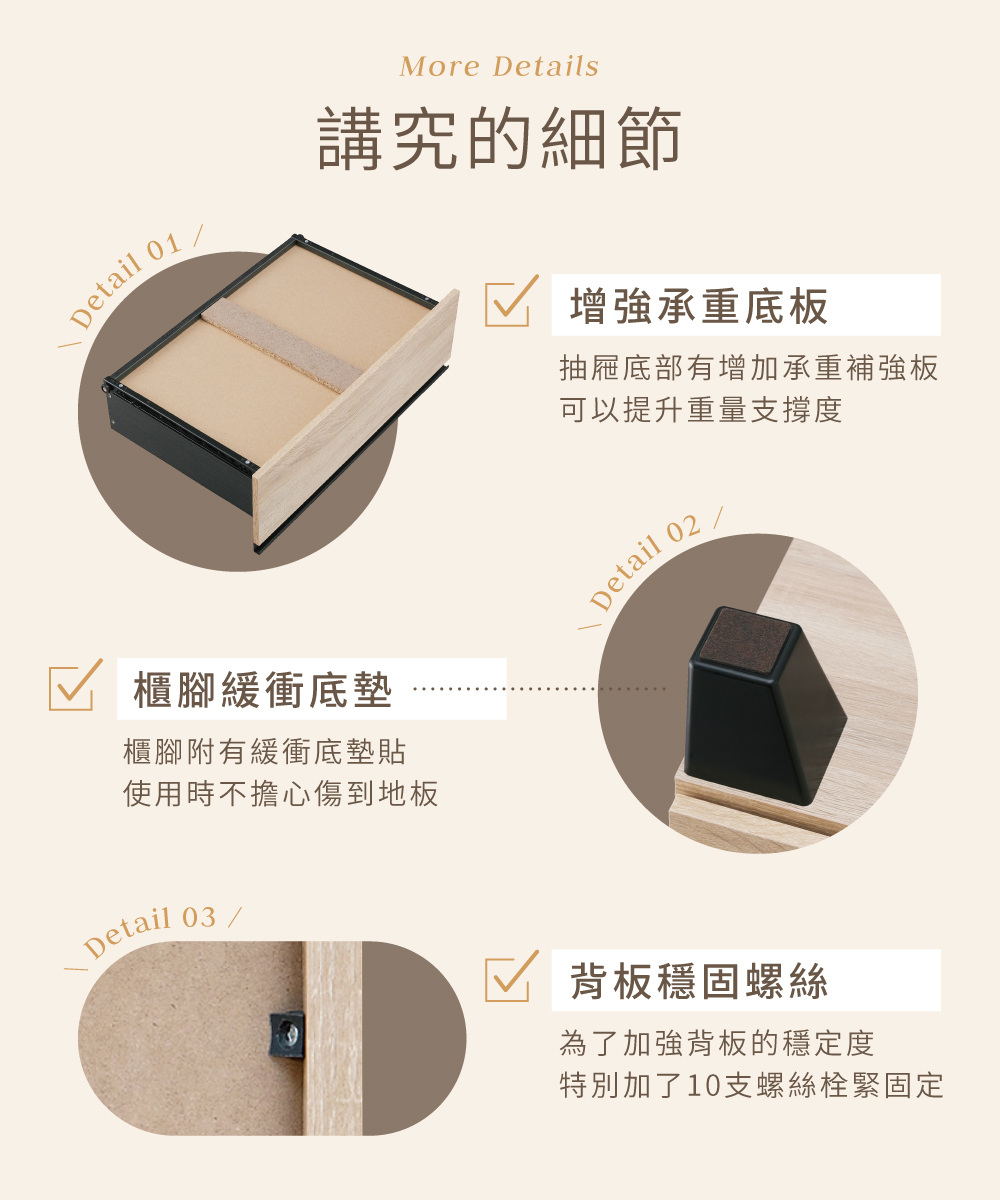 More Details

講究的細節

\ Detail 01 /

增強承重底板

抽屜底部有增加承重補強板
可以提升重量支撐度

\ Detail 02 /

櫃腳緩衝底墊

櫃腳附有緩衝底墊貼
使用時不擔心傷到地板

\ Detail 03 /

背板穩固螺絲

為了加強背板的穩定度
特別加了10支螺絲栓緊固定