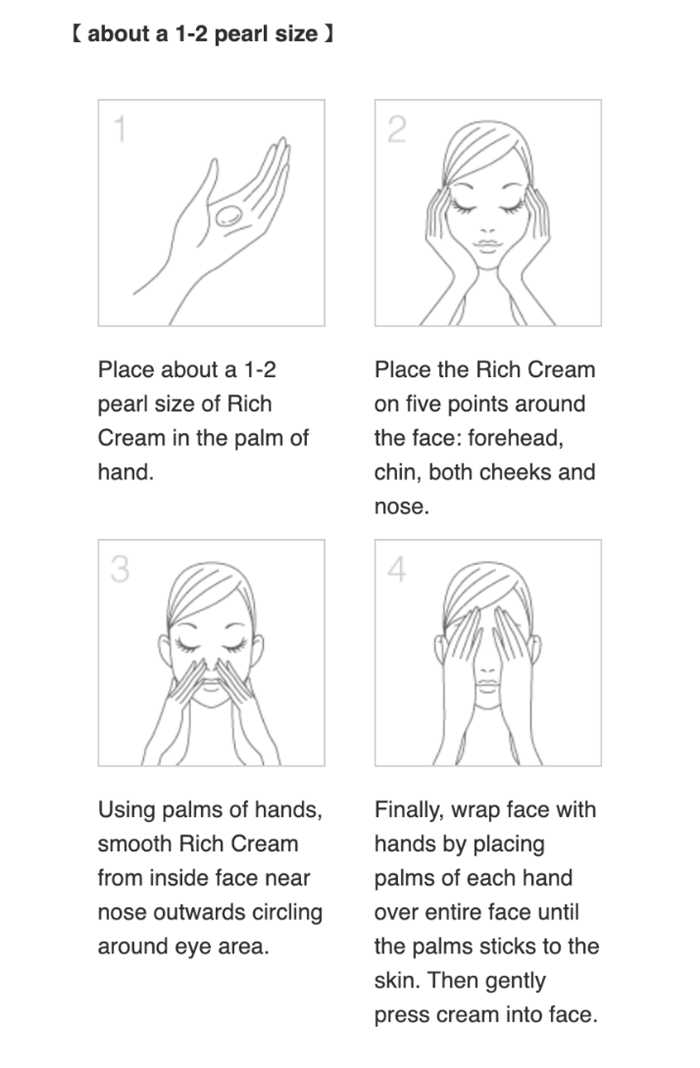 【 about a 1-2 pearl size 】

1

Place about a 1-2 pearl size of Rich Cream in the palm of hand.

2

Place the Rich Cream on five points around the face: forehead, chin, both cheeks and nose.

3

Using palms of hands, smooth Rich Cream from inside face near nose outwards circling around eye area.

4

Finally, wrap face with hands by placing palms of each hand over entire face until the palms sticks to the skin. Then gently press cream into face.