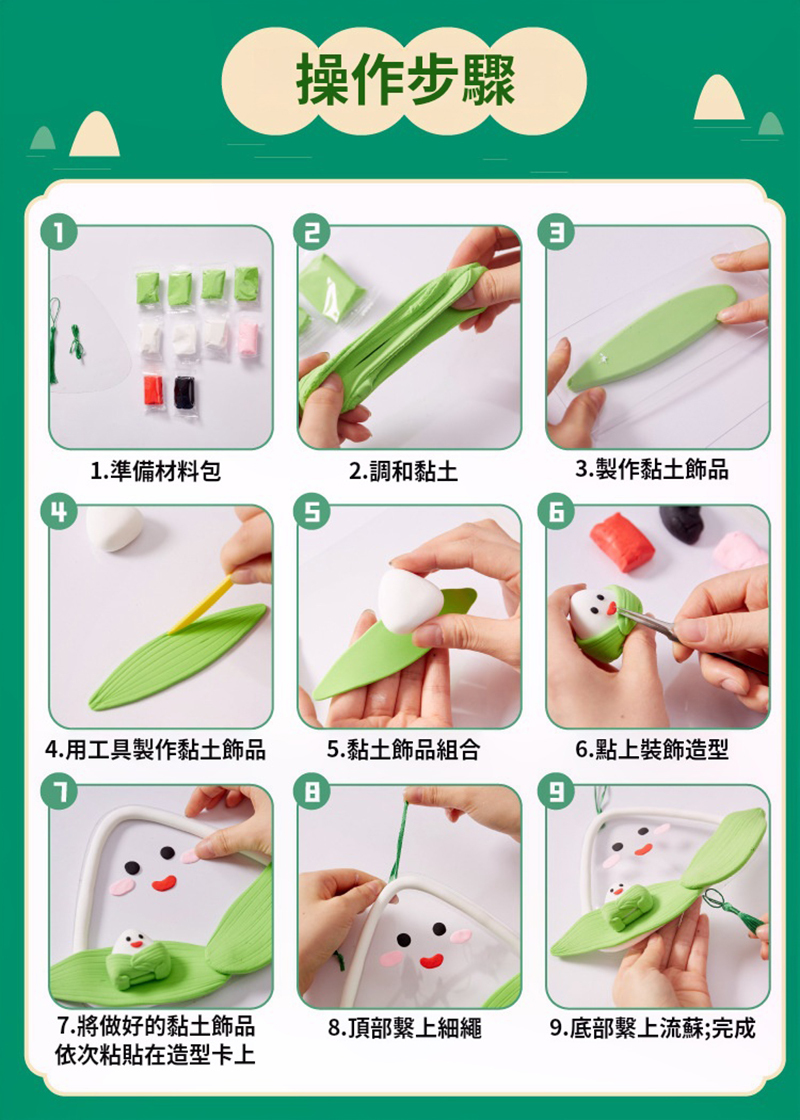 操作步驟

1

1.準備材料包

2

2.調和黏土

3

3.製作黏土飾品

4

4.用工具製作黏土飾品

5

5.黏土飾品組合

6

6.點上裝飾造型

7

7.將做好的黏土飾品依次粘貼在造型卡上

8

8.頂部繫上細繩

9

9.底部繫上流蘇;完成