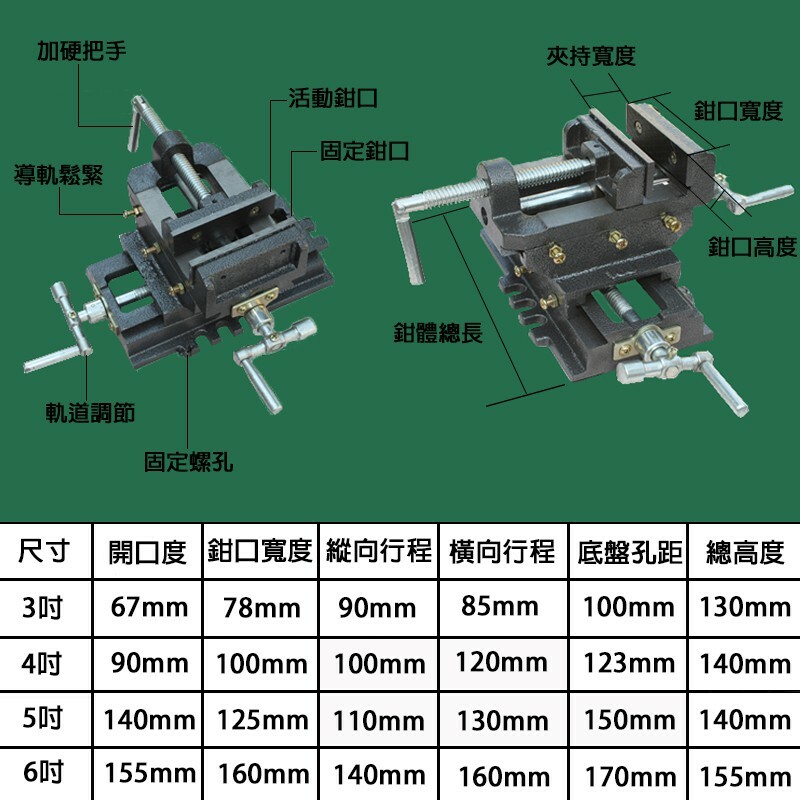 加硬把手

活動鉗口

固定鉗口

導軌鬆緊

軌道調節

固定螺孔

夾持寬度

鉗口寬度

鉗口高度

鉗體總長

| 尺寸 | 開口度 | 鉗口寬度 | 縱向行程 | 橫向行程 | 底盤孔距 | 總高度 |
|---|---|---|---|---|---|---|
| 3吋 | 67mm | 78mm | 90mm | 85mm | 100mm | 130mm |
| 4吋 | 90mm | 100mm | 100mm | 120mm | 123mm | 140mm |
| 5吋 | 140mm | 125mm | 110mm | 130mm | 150mm | 140mm |
| 6吋 | 155mm | 160mm | 140mm | 160mm | 170mm | 155mm |