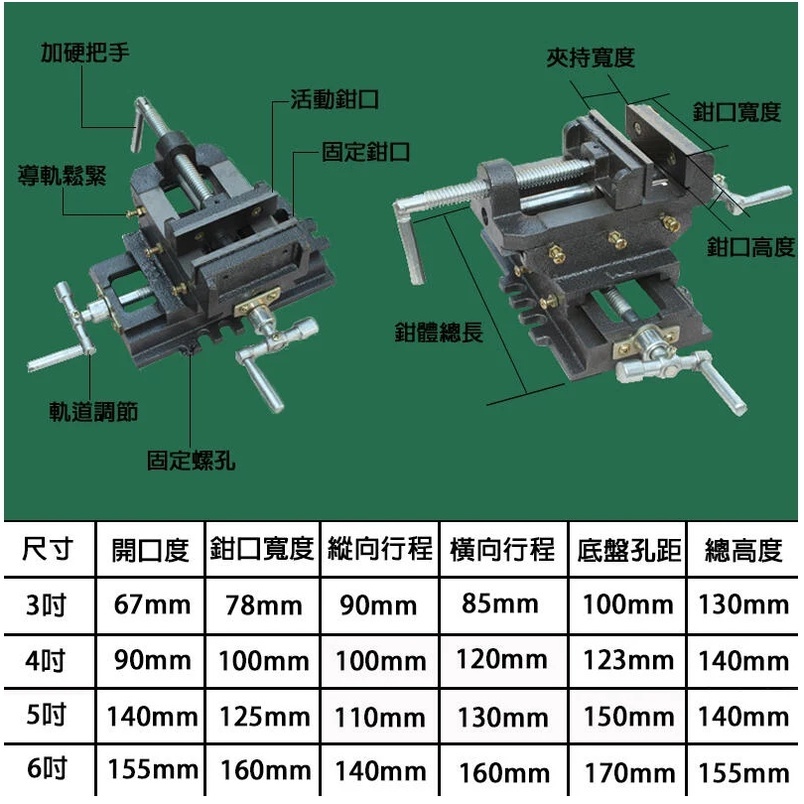 加硬把手

活動鉗口

固定鉗口

導軌鬆緊

軌道調節

固定螺孔

夾持寬度

鉗口寬度

鉗口高度

鉗體總長

| 尺寸 | 開口度 | 鉗口寬度 | 縱向行程 | 橫向行程 | 底盤孔距 | 總高度 |
|---|---|---|---|---|---|---|
| 3吋 | 67mm | 78mm | 90mm | 85mm | 100mm | 130mm |
| 4吋 | 90mm | 100mm | 100mm | 120mm | 123mm | 140mm |
| 5吋 | 140mm | 125mm | 110mm | 130mm | 150mm | 140mm |
| 6吋 | 155mm | 160mm | 140mm | 160mm | 170mm | 155mm |