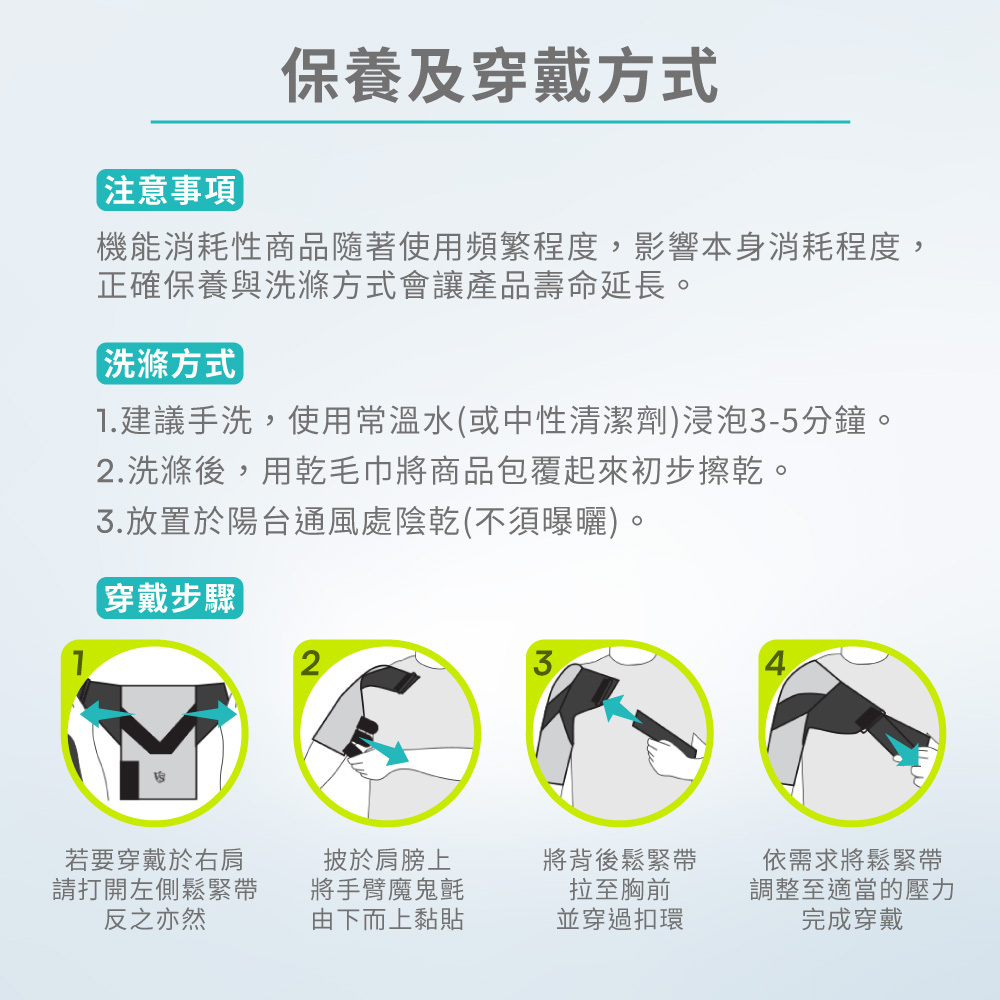 保養及穿戴方式

注意事項

機能消耗性商品隨著使用頻繁程度，影響本身消耗程度，正確保養與洗滌方式會讓產品壽命延長。

洗滌方式

1.建議手洗，使用常溫水(或中性清潔劑)浸泡3-5分鐘。

2.洗滌後，用乾毛巾將商品包覆起來初步擦乾。

3.放置於陽台通風處陰乾(不須曝曬)。

穿戴步驟

1

若要穿戴於右肩
請打開左側鬆緊帶
反之亦然

2

披於肩膀上
將手臂魔鬼氈
由下而上黏貼

3

將背後鬆緊帶
拉至胸前
並穿過扣環

4

依需求將鬆緊帶
調整至適當的壓力
完成穿戴