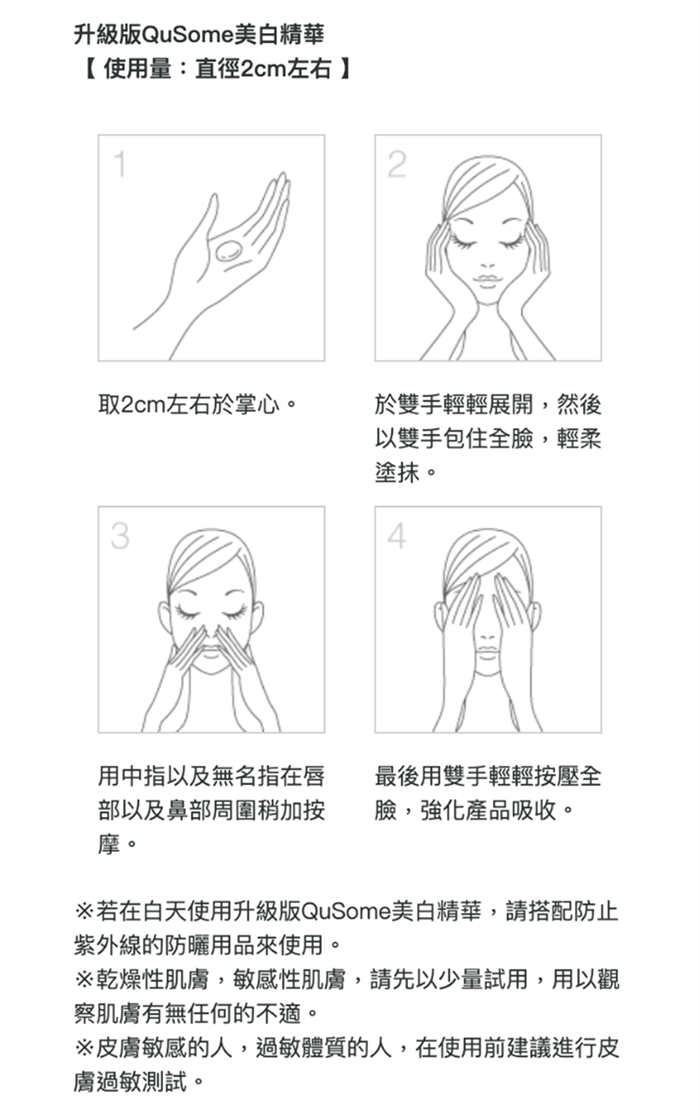 升級版QuSome美白精華
【 使用量：直徑2cm左右 】

1

取2cm左右於掌心。

2

於雙手輕輕展開，然後以雙手包住全臉，輕柔塗抹。

3

用中指以及無名指在唇部以及鼻部周圍稍加按摩。

4

最後用雙手輕輕按壓全臉，強化產品吸收。

※若在白天使用升級版QuSome美白精華，請搭配防止紫外線的防曬用品來使用。
※乾燥性肌膚，敏感性肌膚，請先以少量試用，用以觀察肌膚有無任何的不適。
※皮膚敏感的人，過敏體質的人，在使用前建議進行皮膚過敏測試。