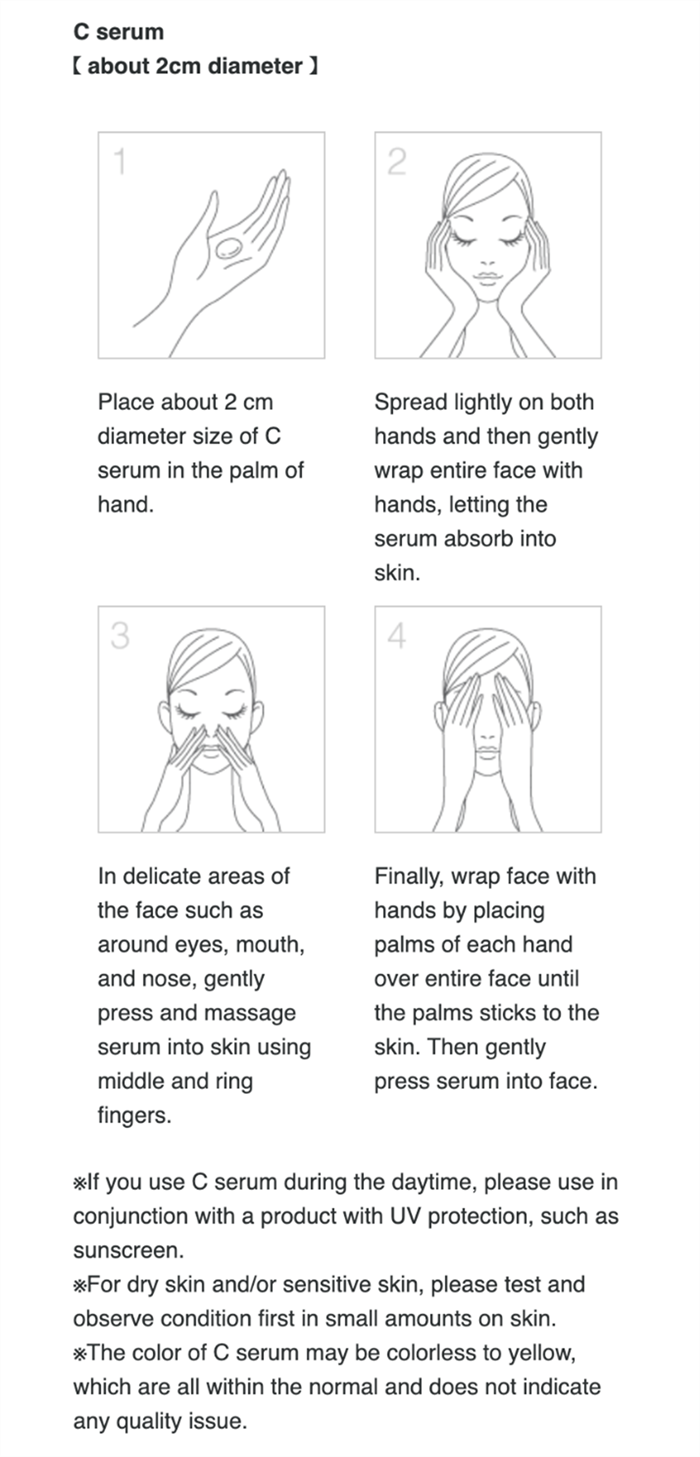 C serum
【 about 2cm diameter 】

1

Place about 2 cm diameter size of C serum in the palm of hand.

2

Spread lightly on both hands and then gently wrap entire face with hands, letting the serum absorb into skin.

3

In delicate areas of the face such as around eyes, mouth, and nose, gently press and massage serum into skin using middle and ring fingers.

4

Finally, wrap face with hands by placing palms of each hand over entire face until the palms sticks to the skin. Then gently press serum into face.

※If you use C serum during the daytime, please use in conjunction with a product with UV protection, such as sunscreen.
※For dry skin and/or sensitive skin, please test and observe condition first in small amounts on skin.
※The color of C serum may be colorless to yellow, which are all within the normal and does not indicate any quality issue.