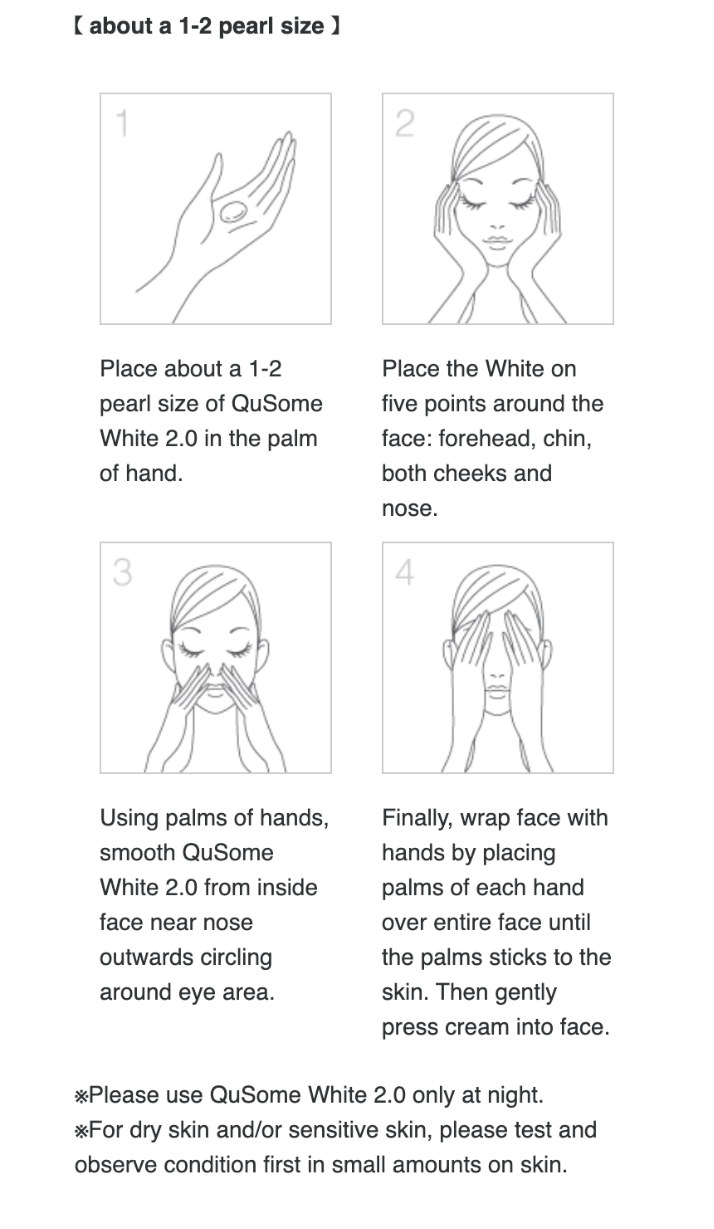 【 about a 1-2 pearl size 】

1

Place about a 1-2 pearl size of QuSome White 2.0 in the palm of hand.

2

Place the White on five points around the face: forehead, chin, both cheeks and nose.

3

Using palms of hands, smooth QuSome White 2.0 from inside face near nose outwards circling around eye area.

4

Finally, wrap face with hands by placing palms of each hand over entire face until the palms sticks to the skin. Then gently press cream into face.

※Please use QuSome White 2.0 only at night.
※For dry skin and/or sensitive skin, please test and observe condition first in small amounts on skin.