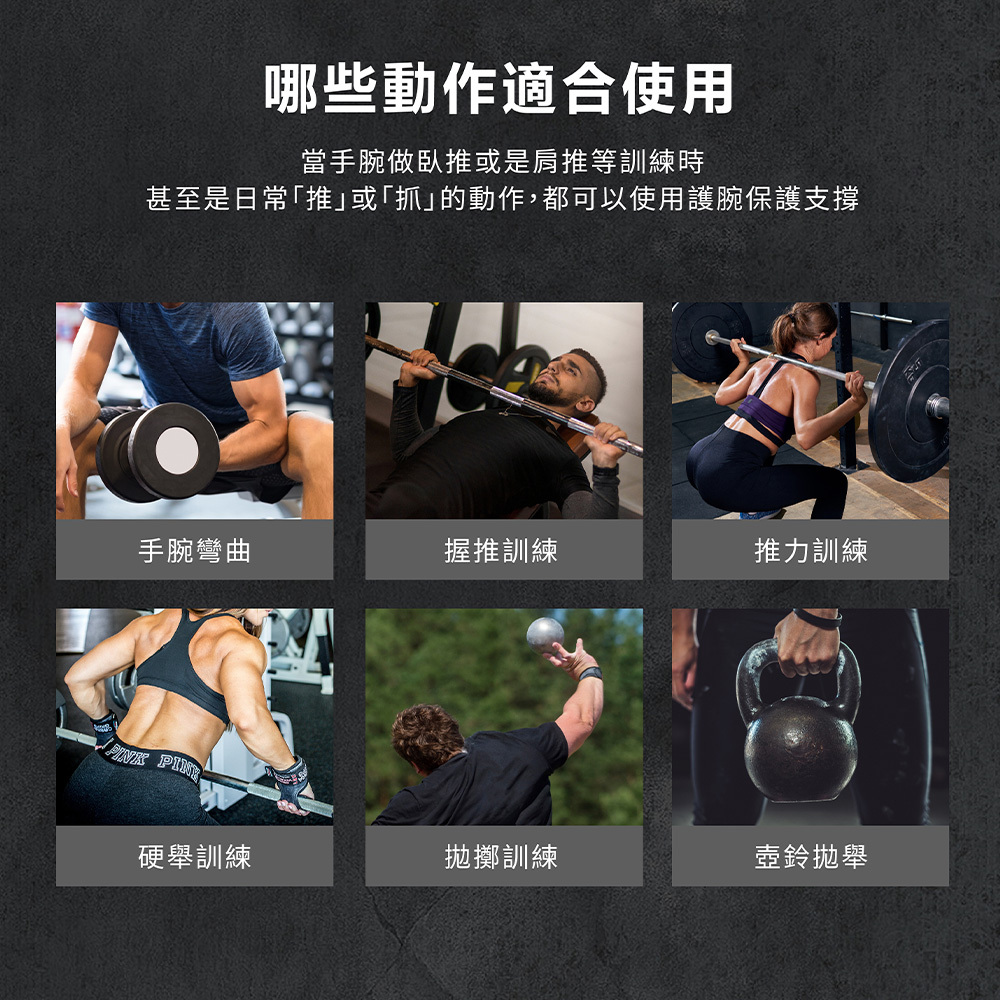 哪些動作適合使用

當手腕做臥推或是肩推等訓練時
甚至是日常「推」或「抓」的動作，都可以使用護腕保護支撐

手腕彎曲

握推訓練

推力訓練

PINK PINK

硬舉訓練

拋擲訓練

壺鈴拋舉