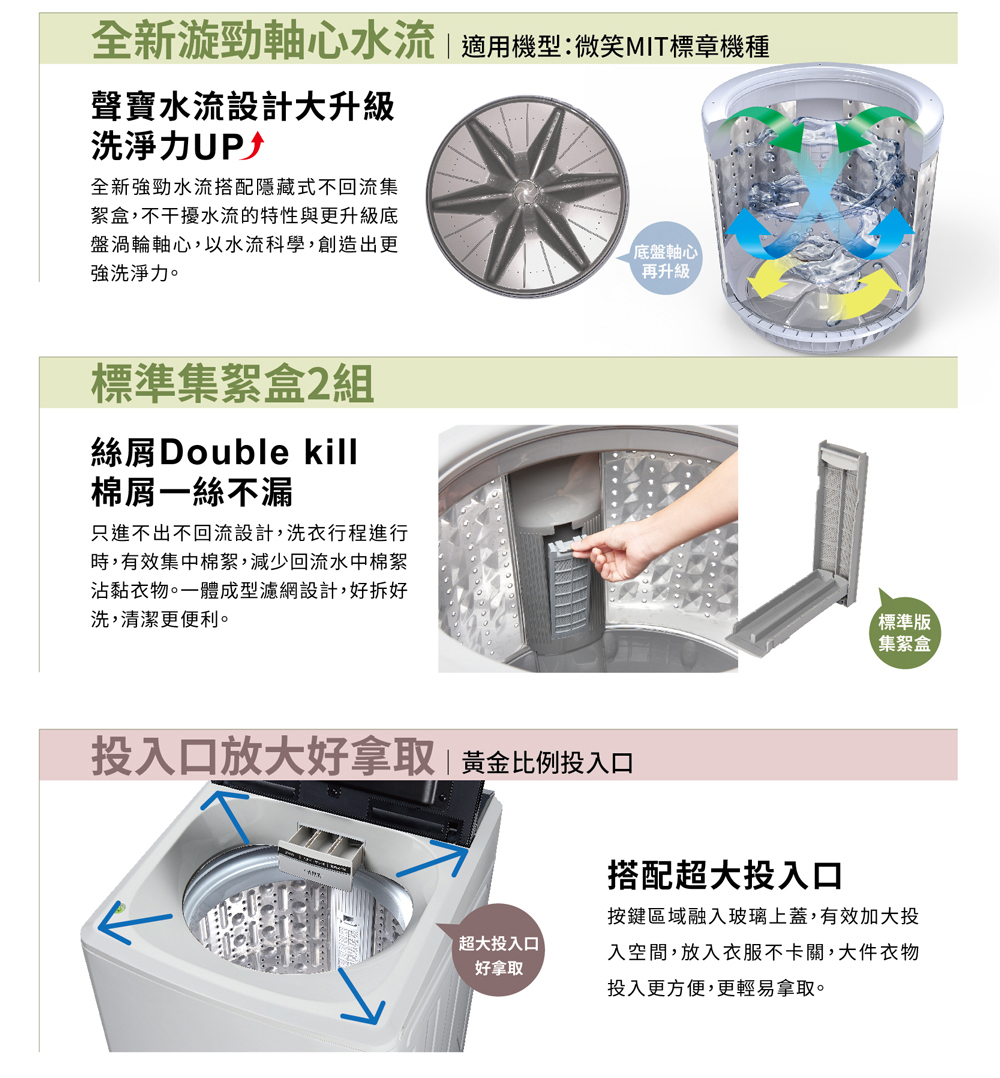 全新漩勁軸心水流 | 適用機型：微笑MIT標章機種

聲寶水流設計大升級
洗淨力UP

全新強勁水流搭配隱藏式不回流集絮盒，不干擾水流的特性與更升級底盤渦輪軸心，以水流科學，創造出更強洗淨力。

底盤軸心
再升級

標準集絮盒2組

絲屑Double kill
棉屑一絲不漏

只進不出不回流設計，洗衣行程進行時，有效集中棉絮，減少回流水中棉絮沾黏衣物。一體成型濾網設計，好拆好洗，清潔更便利。

標準版
集絮盒

投入口放大好拿取 | 黃金比例投入口

超大投入口
好拿取

搭配超大投入口

按鍵區域融入玻璃上蓋，有效加大投入空間，放入衣服不卡關，大件衣物投入更方便，更輕易拿取。