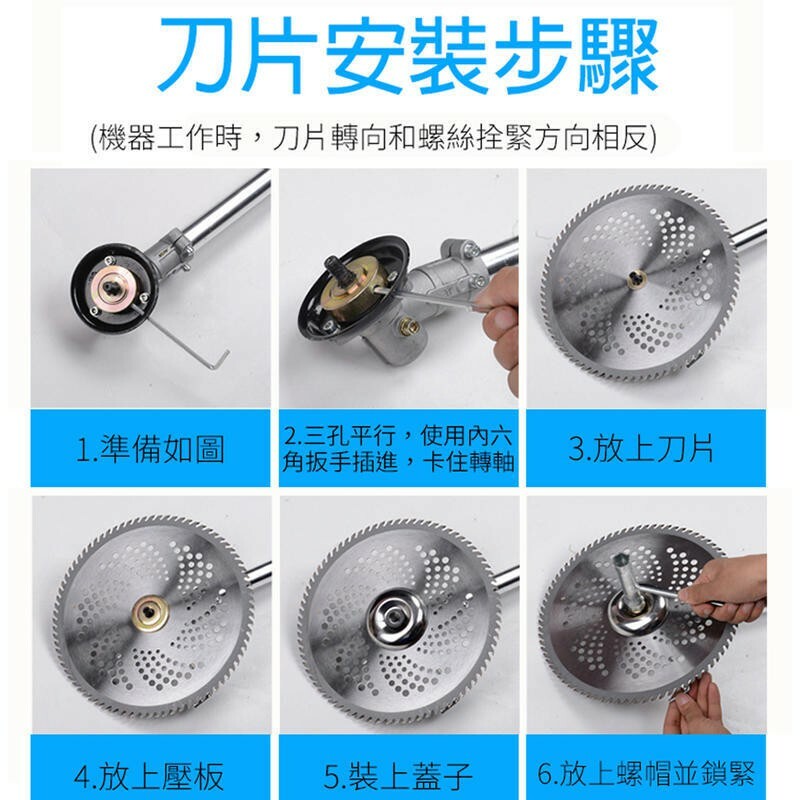 刀片安裝步驟

(機器工作時，刀片轉向和螺絲拴緊方向相反)

1.準備如圖

2.三孔平行，使用內六角扳手插進，卡住轉軸

3.放上刀片

4.放上壓板

5.裝上蓋子

6.放上螺帽並鎖緊