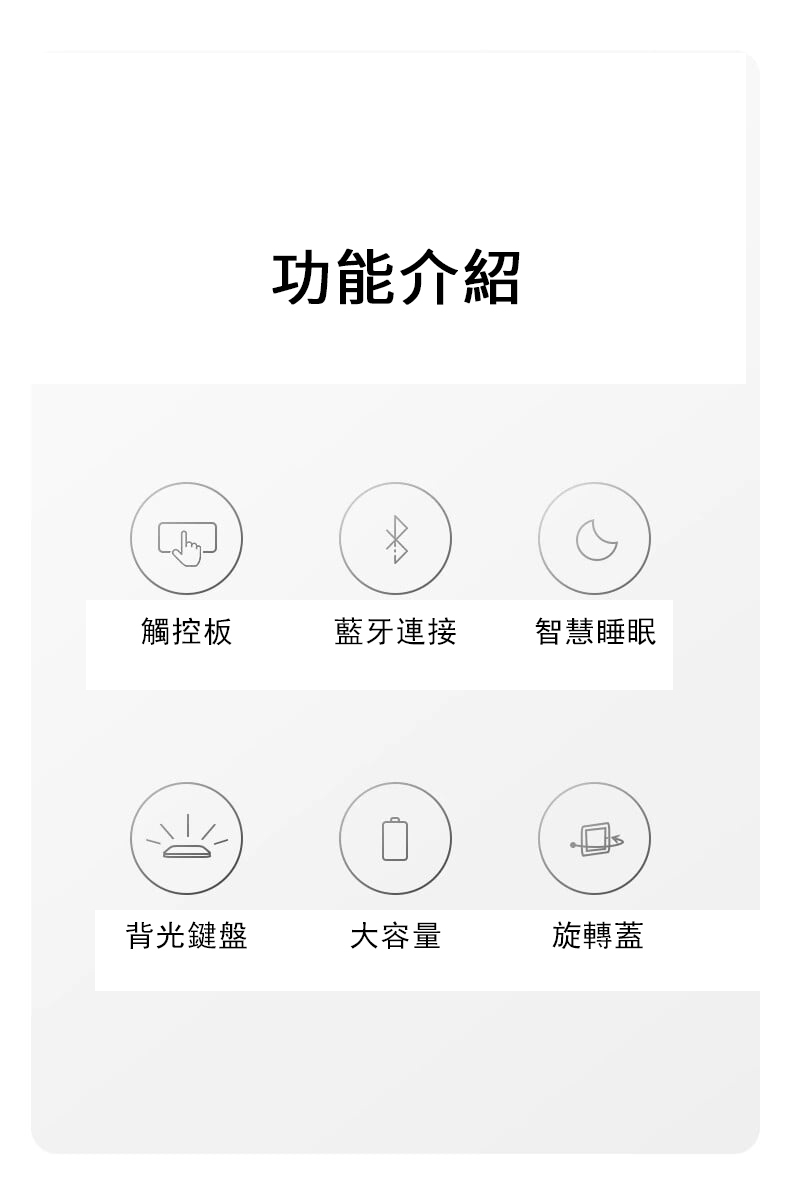 功能介紹

觸控板

藍牙連接

智慧睡眠

背光鍵盤

大容量

旋轉蓋