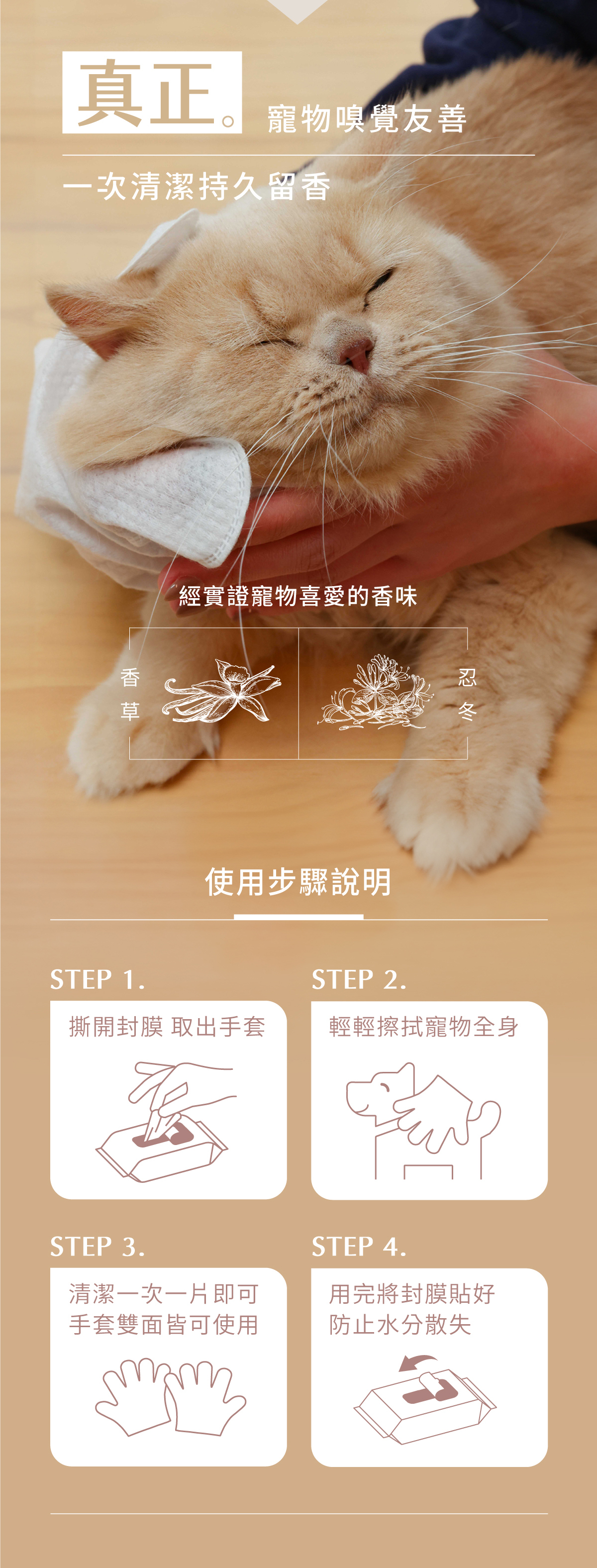 真正。寵物嗅覺友善

一次清潔持久留香

經實證寵物喜愛的香味

香草

忍冬

使用步驟說明

STEP 1.

撕開封膜 取出手套

STEP 2.

輕輕擦拭寵物全身

STEP 3.

清潔一次一片即可
手套雙面皆可使用

STEP 4.

用完將封膜貼好
防止水分散失