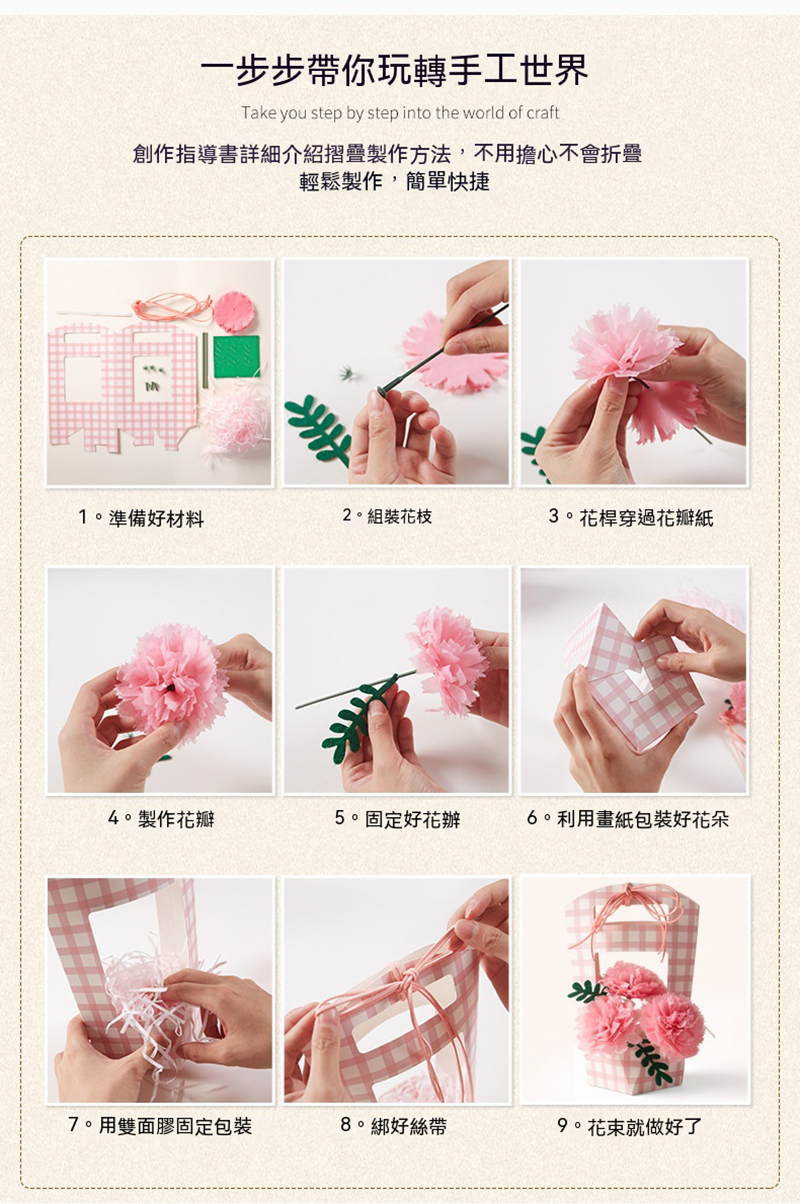 一步步帶你玩轉手工世界

Take you step by step into the world of craft

創作指導書詳細介紹摺疊製作方法，不用擔心不會折疊
輕鬆製作，簡單快捷

1。準備好材料

2。組裝花枝

3。花桿穿過花瓣紙

4。製作花瓣

5。固定好花辦

6。利用畫紙包裝好花朵

7。用雙面膠固定包裝

8。綁好絲帶

9。花束就做好了