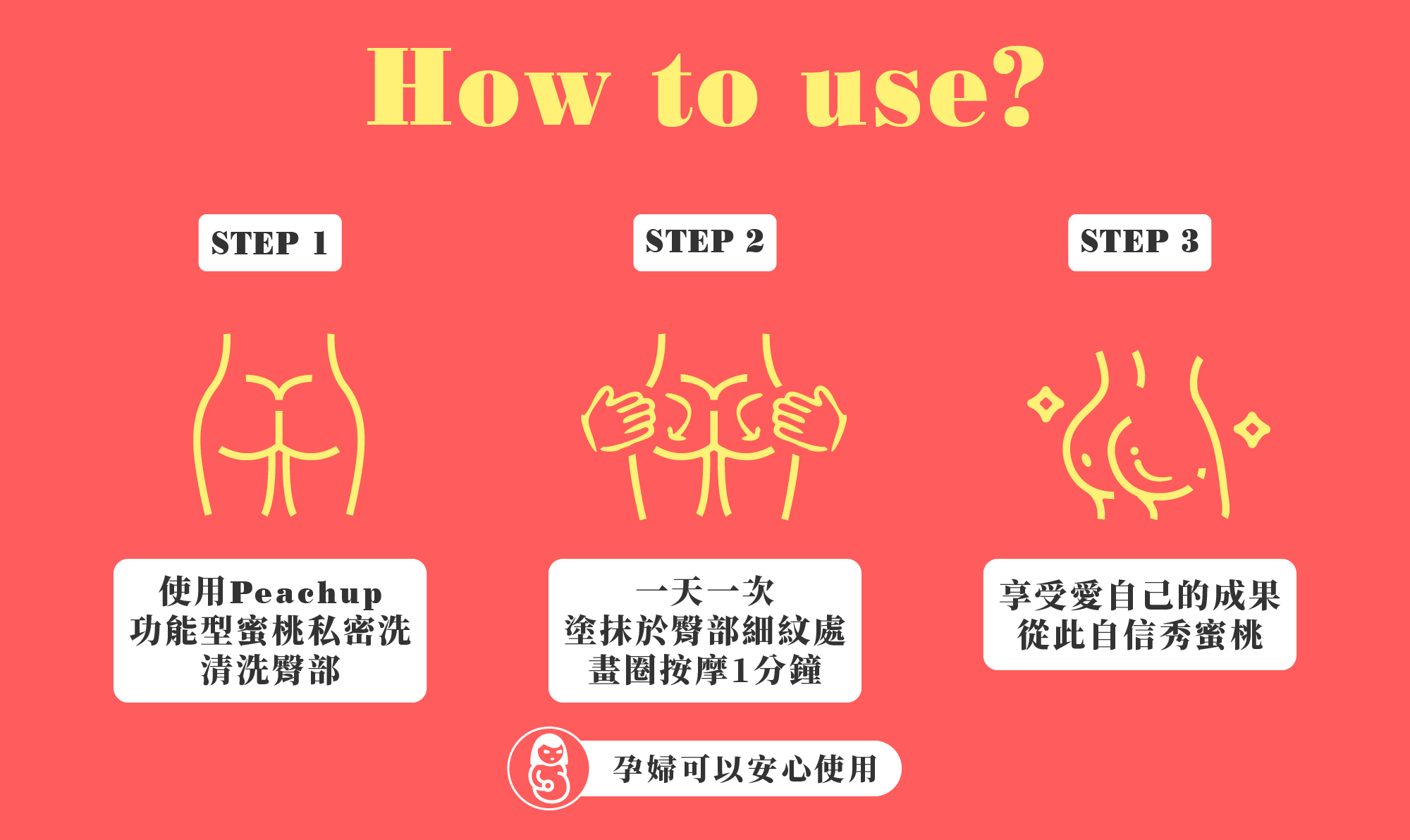 How to use?

STEP 1

使用Peachup
功能型蜜桃私密洗
清洗臀部

STEP 2

一天一次
塗抹於臀部細紋處
畫圈按摩1分鐘

STEP 3

享受愛自己的成果
從此自信秀蜜桃

孕婦可以安心使用