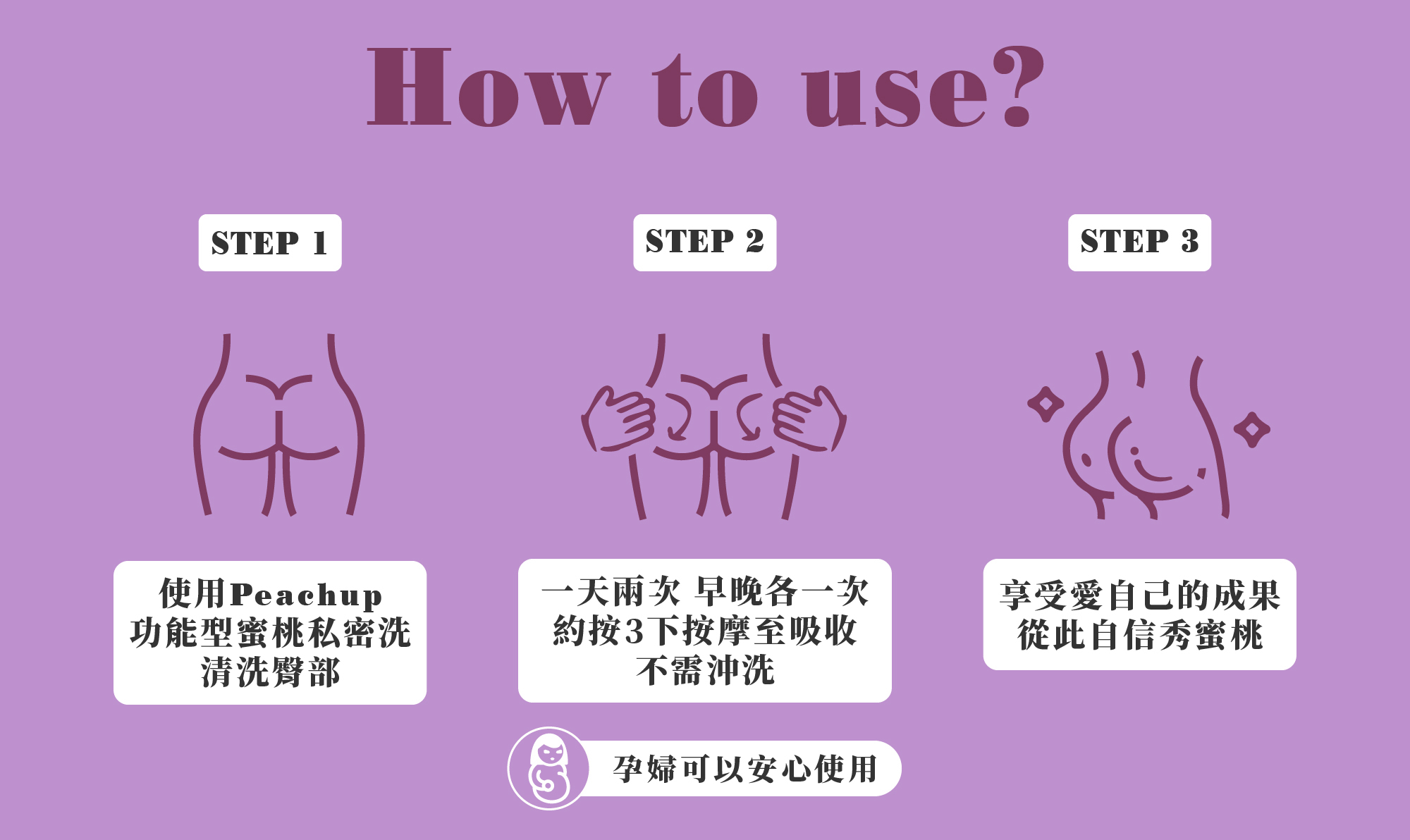 How to use?

STEP 1

使用Peachup
功能型蜜桃私密洗
清洗臀部

STEP 2

一天兩次 早晚各一次
約按3下按摩至吸收
不需沖洗

STEP 3

享受愛自己的成果
從此自信秀蜜桃

孕婦可以安心使用