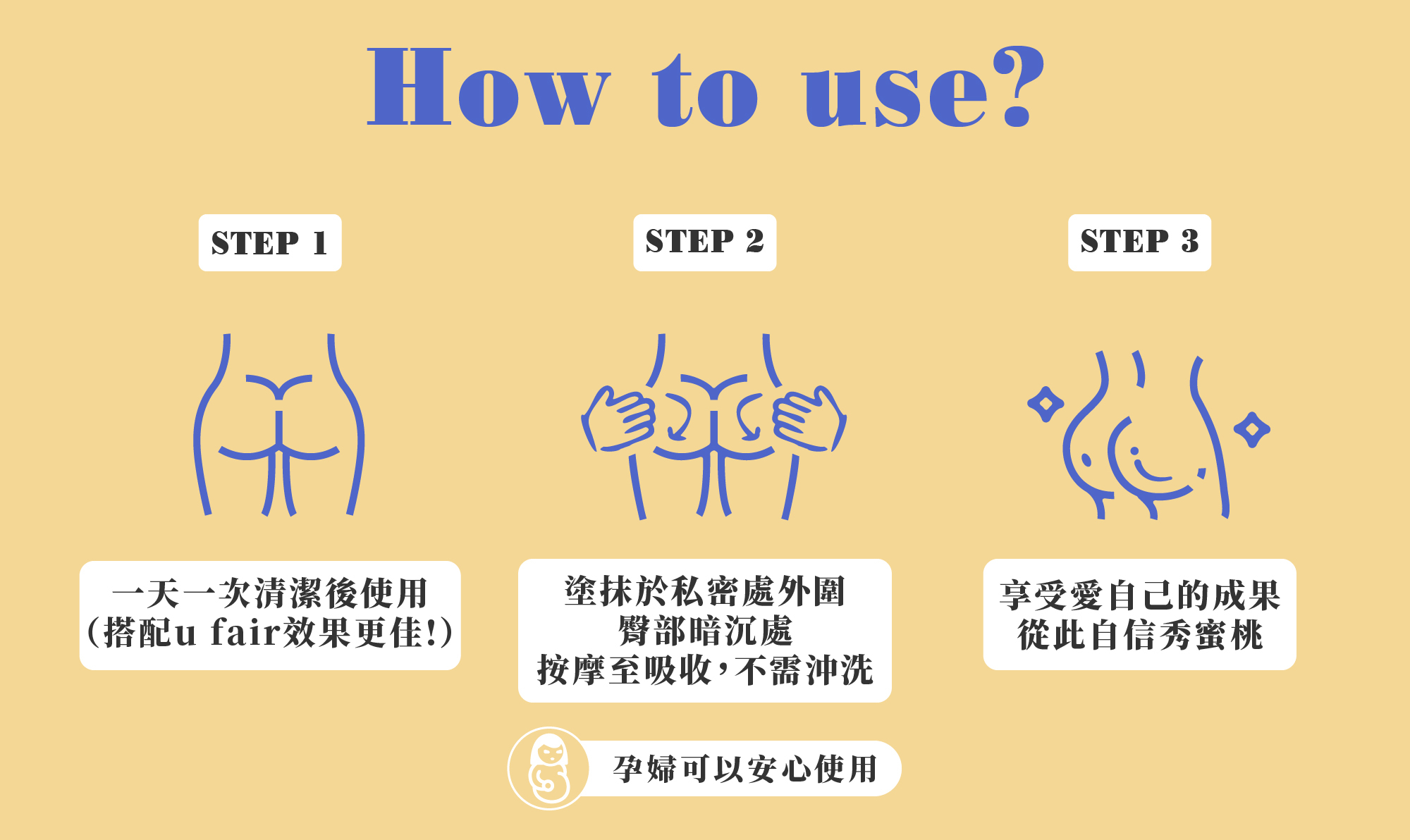 How to use?

STEP 1

一天一次清潔後使用
(搭配u fair效果更佳!)

STEP 2

塗抹於私密處外圍
臀部暗沉處
按摩至吸收，不需沖洗

STEP 3

享受愛自己的成果
從此自信秀蜜桃

孕婦可以安心使用