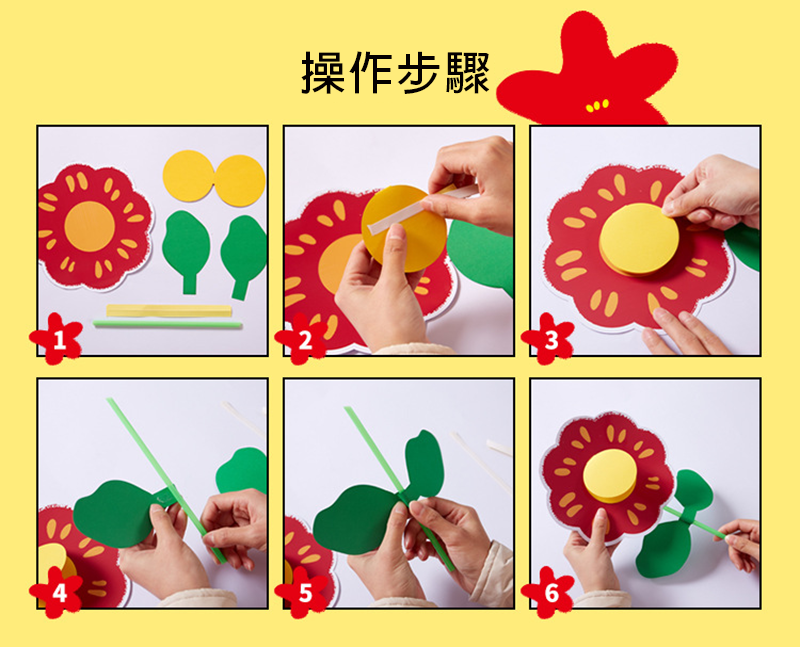 操作步驟

1

2

3

4

5

6