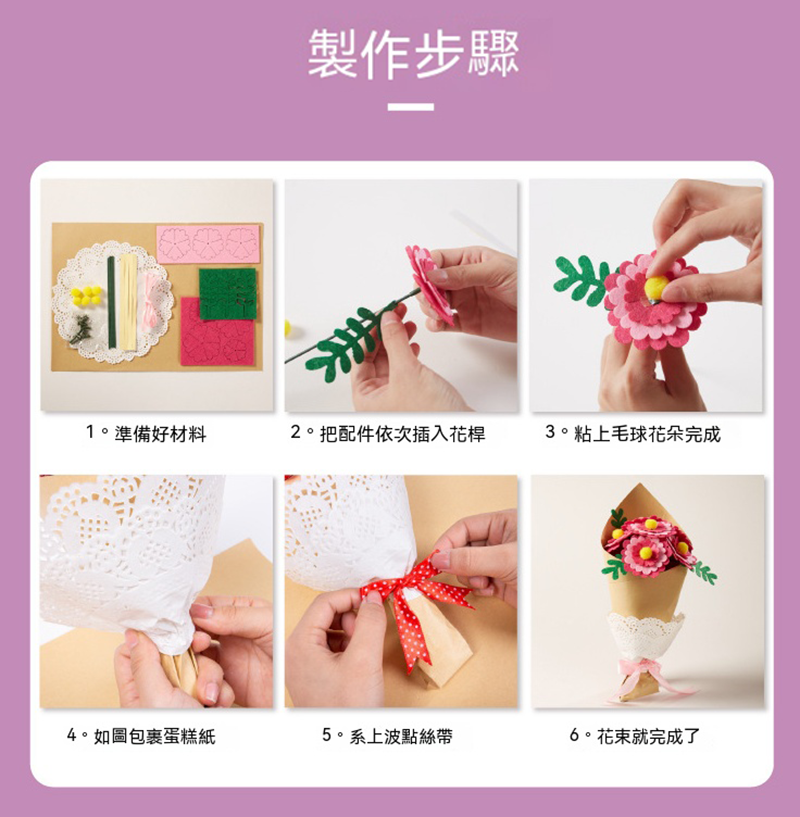 製作步驟

1。準備好材料

2。把配件依次插入花桿

3。粘上毛球花朵完成

4。如圖包裹蛋糕紙

5。系上波點絲帶

6。花束就完成了