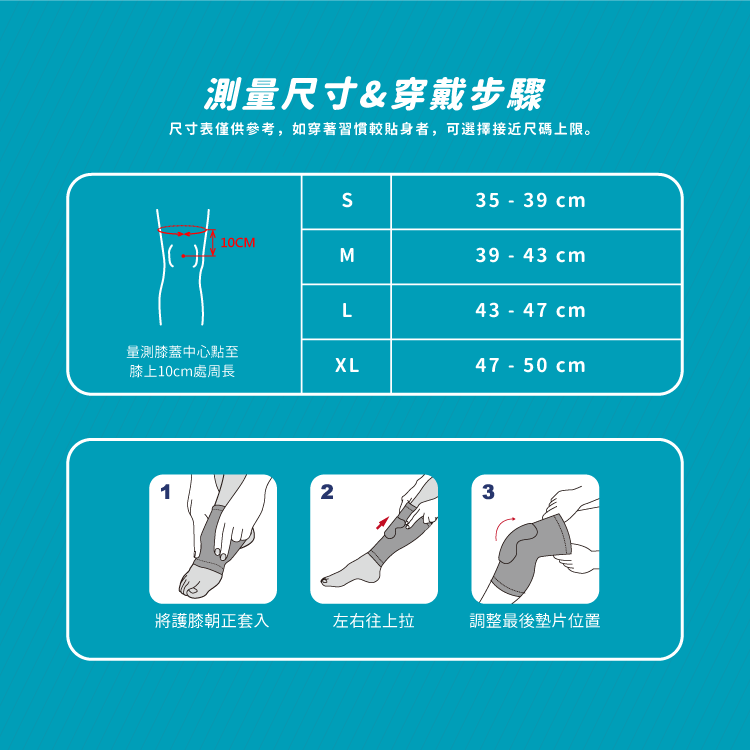 測量尺寸&穿戴步驟

尺寸表僅供參考，如穿著習慣較貼身者，可選擇接近尺碼上限。

10CM

量測膝蓋中心點至膝上10cm處周長

| S | 35 - 39 cm |
|---|---|
| M | 39 - 43 cm |
| L | 43 - 47 cm |
| XL | 47 - 50 cm |

1
將護膝朝正套入

2
左右往上拉

3
調整最後墊片位置