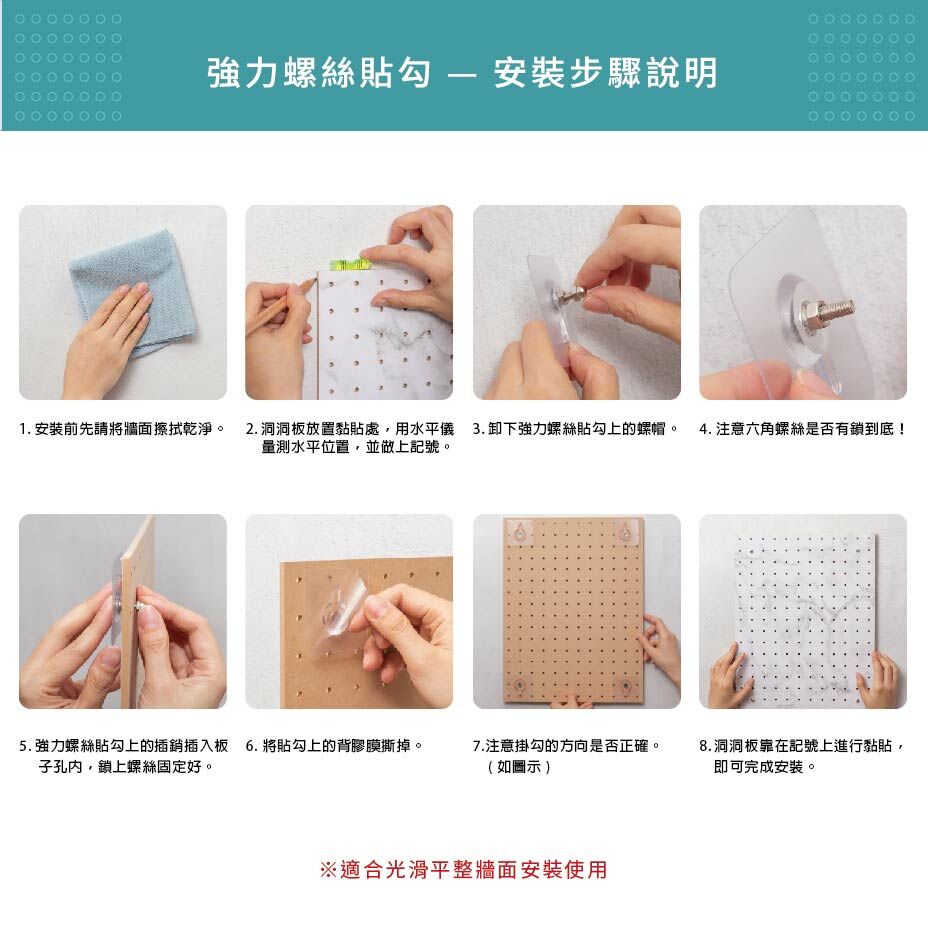 強力螺絲貼勾 — 安裝步驟說明

1. 安裝前先請將牆面擦拭乾淨。

2. 洞洞板放置黏貼處，用水平儀量測水平位置，並做上記號。

3. 卸下強力螺絲貼勾上的螺帽。

4. 注意六角螺絲是否有鎖到底！

5. 強力螺絲貼勾上的插銷插入板子孔內，鎖上螺絲固定好。

6. 將貼勾上的背膠膜撕掉。

7.注意掛勾的方向是否正確。（如圖示）

8. 洞洞板靠在記號上進行黏貼，即可完成安裝。

※適合光滑平整牆面安裝使用