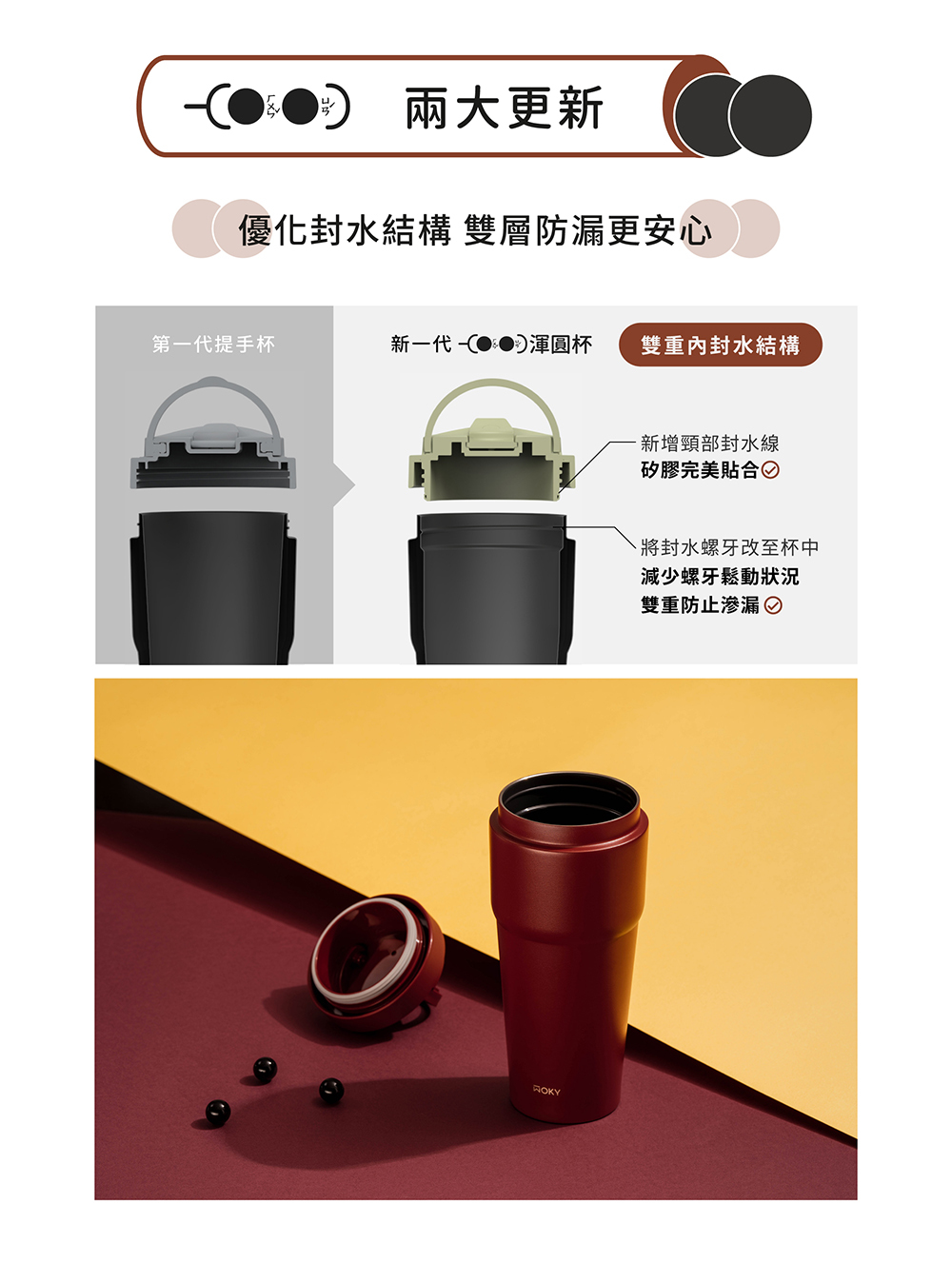 兩大更新

優化封水結構 雙層防漏更安心

第一代提手杯

新一代 渾圓杯

雙重內封水結構

新增頸部封水線
矽膠完美貼合

將封水螺牙改至杯中
減少螺牙鬆動狀況
雙重防止滲漏

ROKY