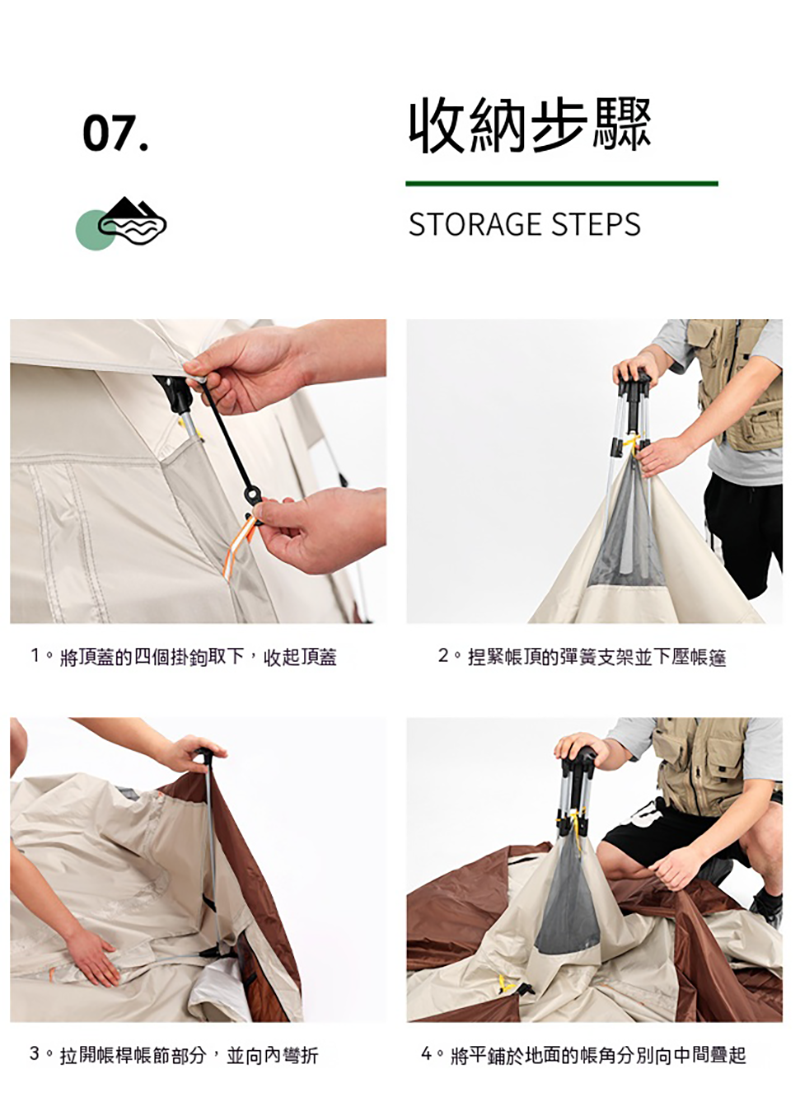 07.

收納步驟

STORAGE STEPS

1。將頂蓋的四個掛鉤取下，收起頂蓋

2。捏緊帳頂的彈簧支架並下壓帳篷

3。拉開帳桿帳節部分，並向內彎折

4。將平鋪於地面的帳角分別向中間疊起