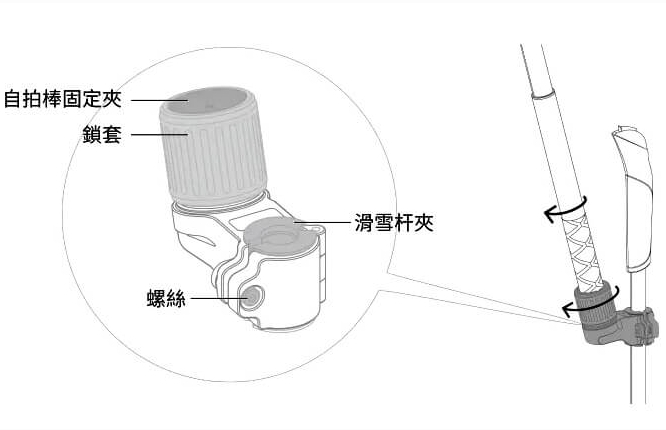 自拍棒固定夾
鎖套
滑雪杆夾
螺絲