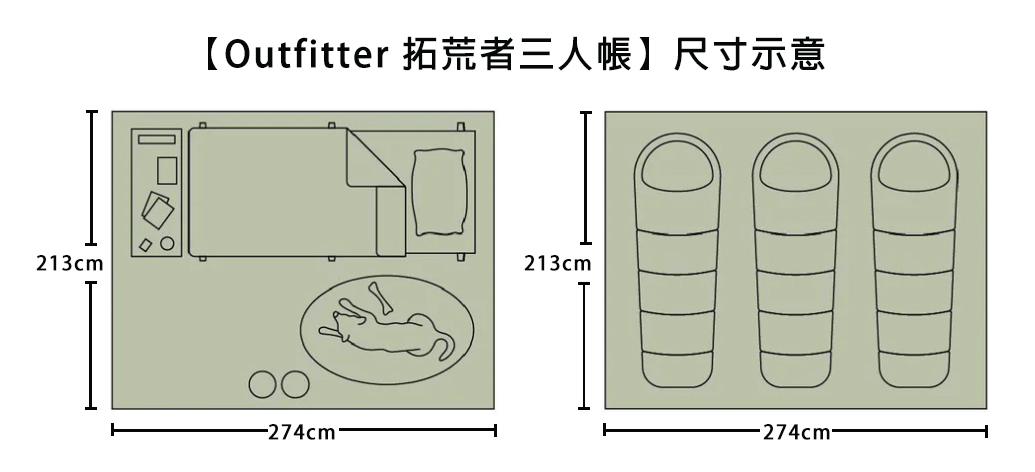 【Outfitter 拓荒者三人帳】尺寸示意

213cm

274cm

213cm

274cm