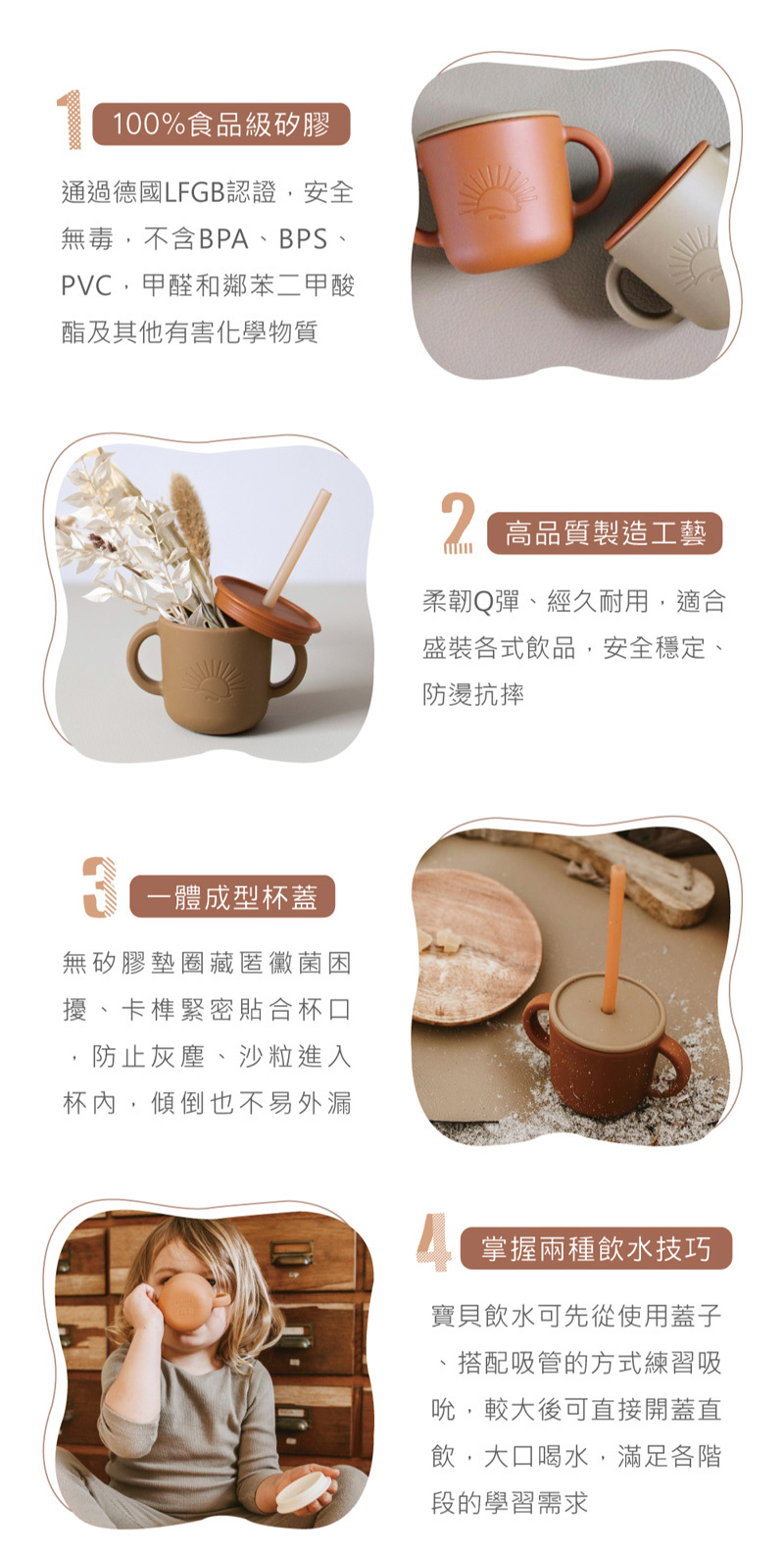 1 100%食品級矽膠

通過德國LFGB認證，安全無毒，不含BPA、BPS、PVC，甲醛和鄰苯二甲酸酯及其他有害化學物質

2 高品質製造工藝

柔韌Q彈、經久耐用，適合盛裝各式飲品，安全穩定、防燙抗摔

3 一體成型杯蓋

無矽膠墊圈藏匿黴菌困擾、卡榫緊密貼合杯口，防止灰塵、沙粒進入杯內，傾倒也不易外漏

4 掌握兩種飲水技巧

寶貝飲水可先從使用蓋子、搭配吸管的方式練習吸吮，較大後可直接開蓋直飲，大口喝水，滿足各階段的學習需求