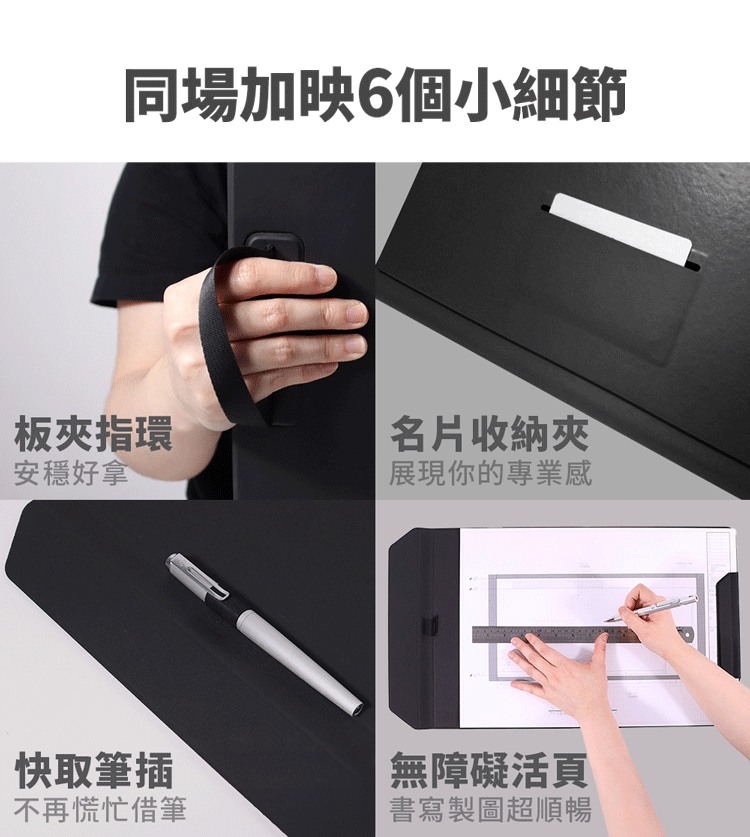 同場加映6個小細節

板夾指環
安穩好拿

名片收納夾
展現你的專業感

快取筆插
不再慌忙借筆

無障礙活頁
書寫製圖超順暢