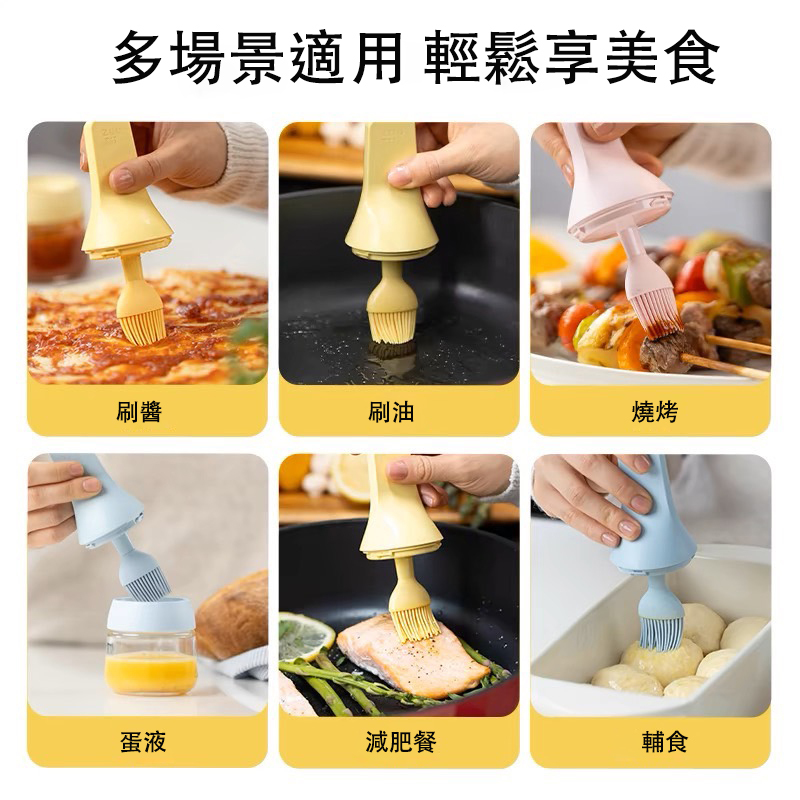 多場景適用 輕鬆享美食

刷醬

刷油

燒烤

蛋液

減肥餐

輔食