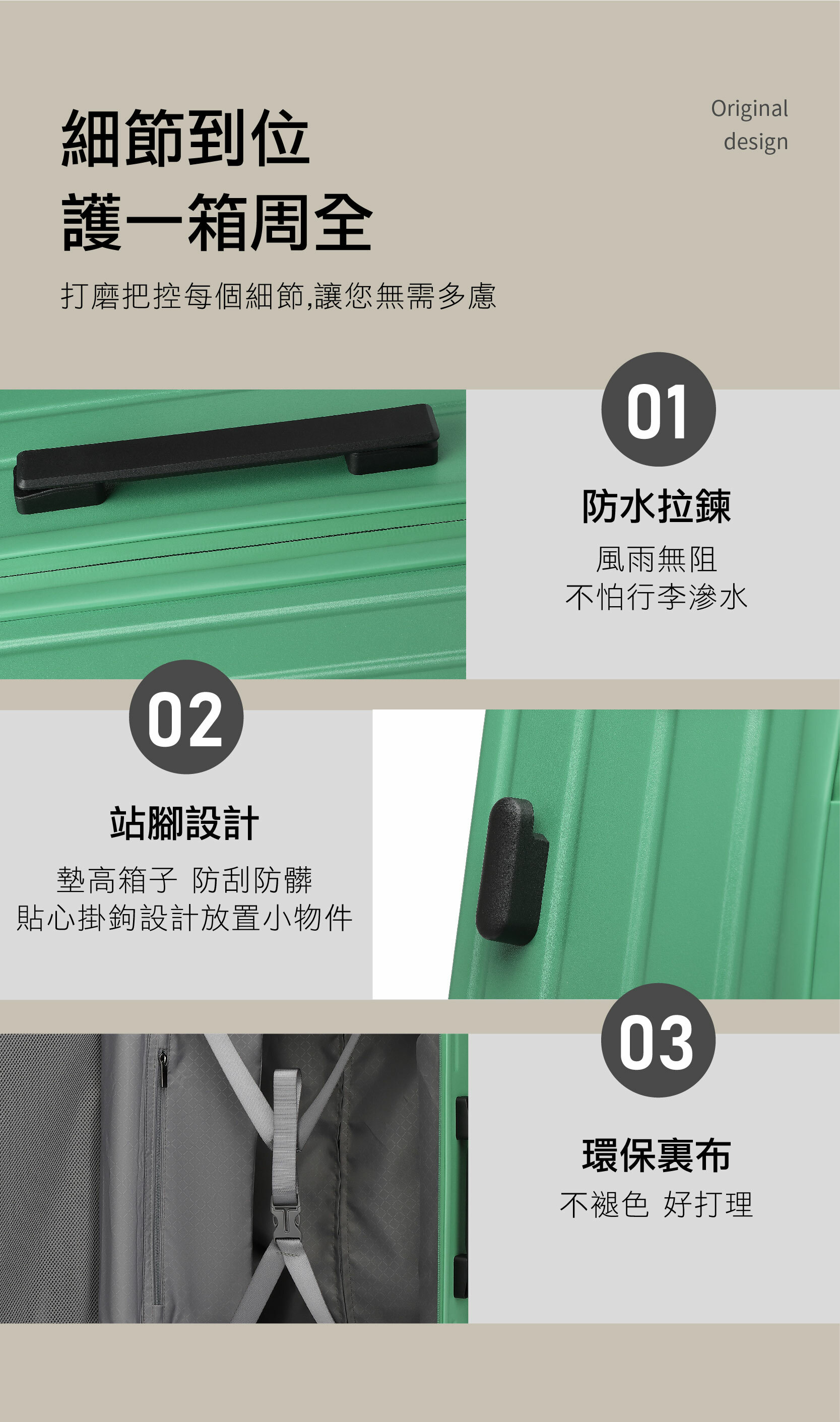 細節到位
護一箱周全

Original
design

打磨把控每個細節,讓您無需多慮

01
防水拉鍊
風雨無阻
不怕行李滲水

02
站腳設計
墊高箱子 防刮防髒
貼心掛鉤設計放置小物件

03
環保裏布
不褪色 好打理