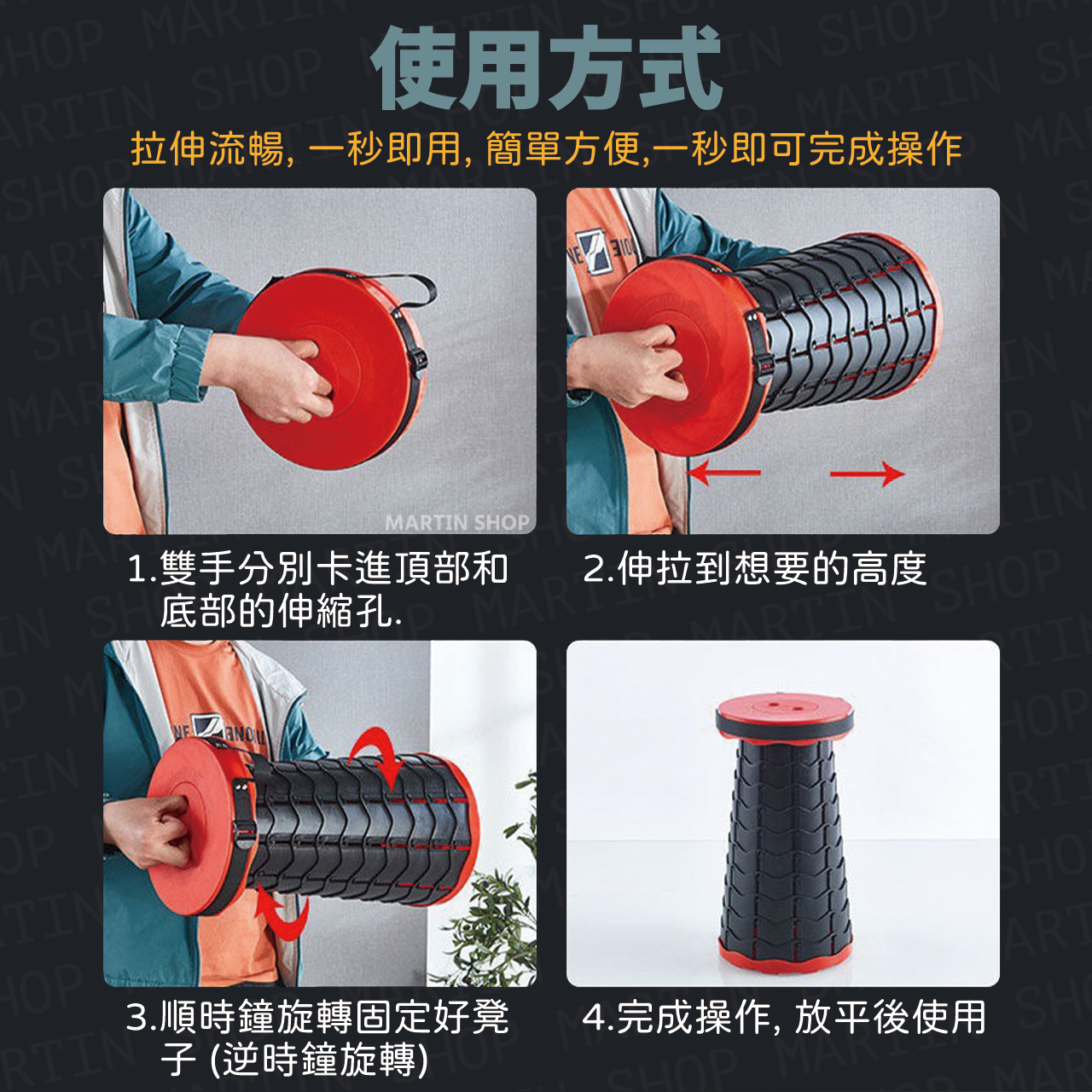 使用方式

拉伸流暢, 一秒即用, 簡單方便,一秒即可完成操作

MARTIN SHOP

1.雙手分別卡進頂部和底部的伸縮孔.

2.伸拉到想要的高度

3.順時鐘旋轉固定好凳子 (逆時鐘旋轉)

4.完成操作, 放平後使用