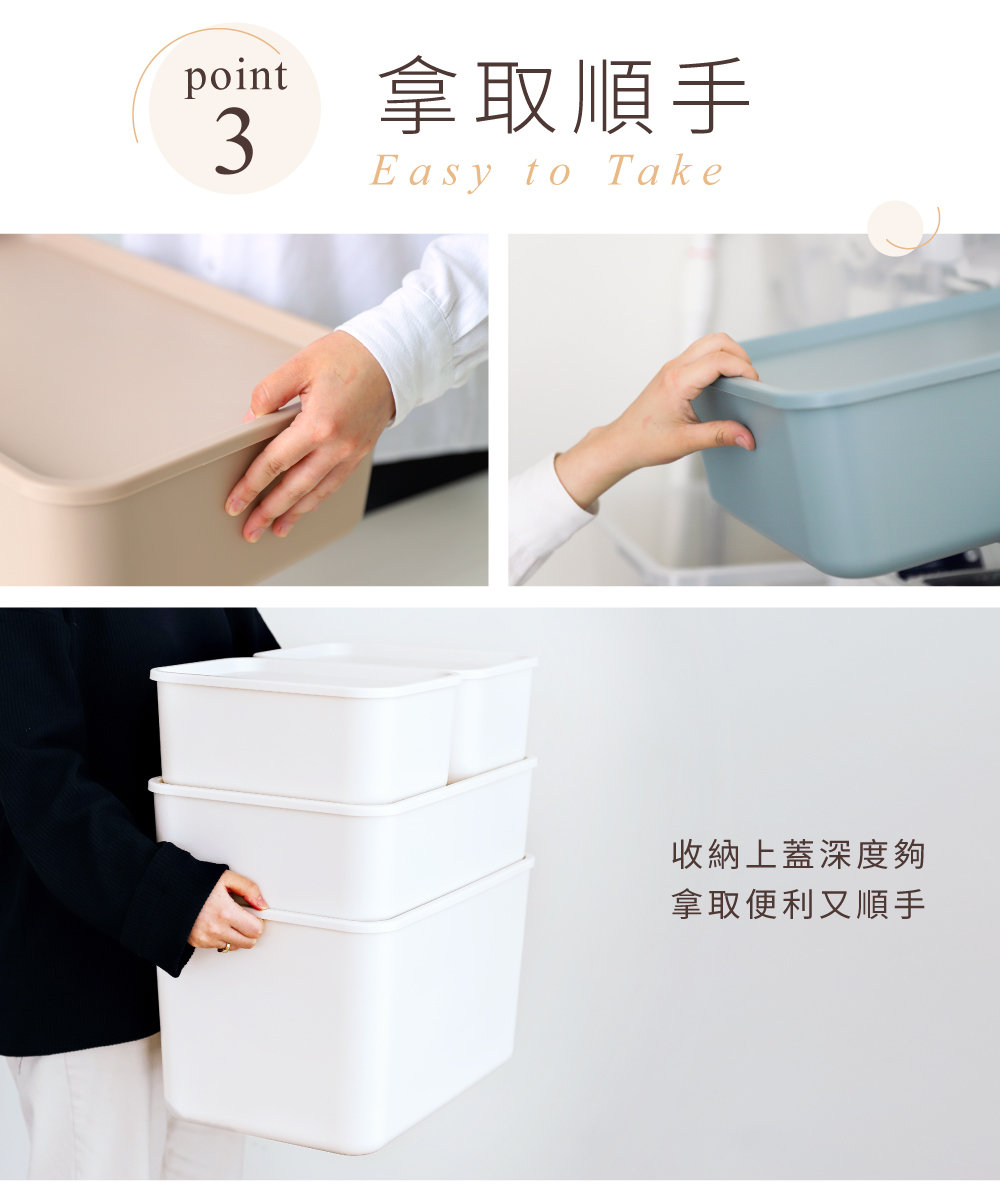 point
3

拿取順手
Easy to Take

收納上蓋深度夠
拿取便利又順手