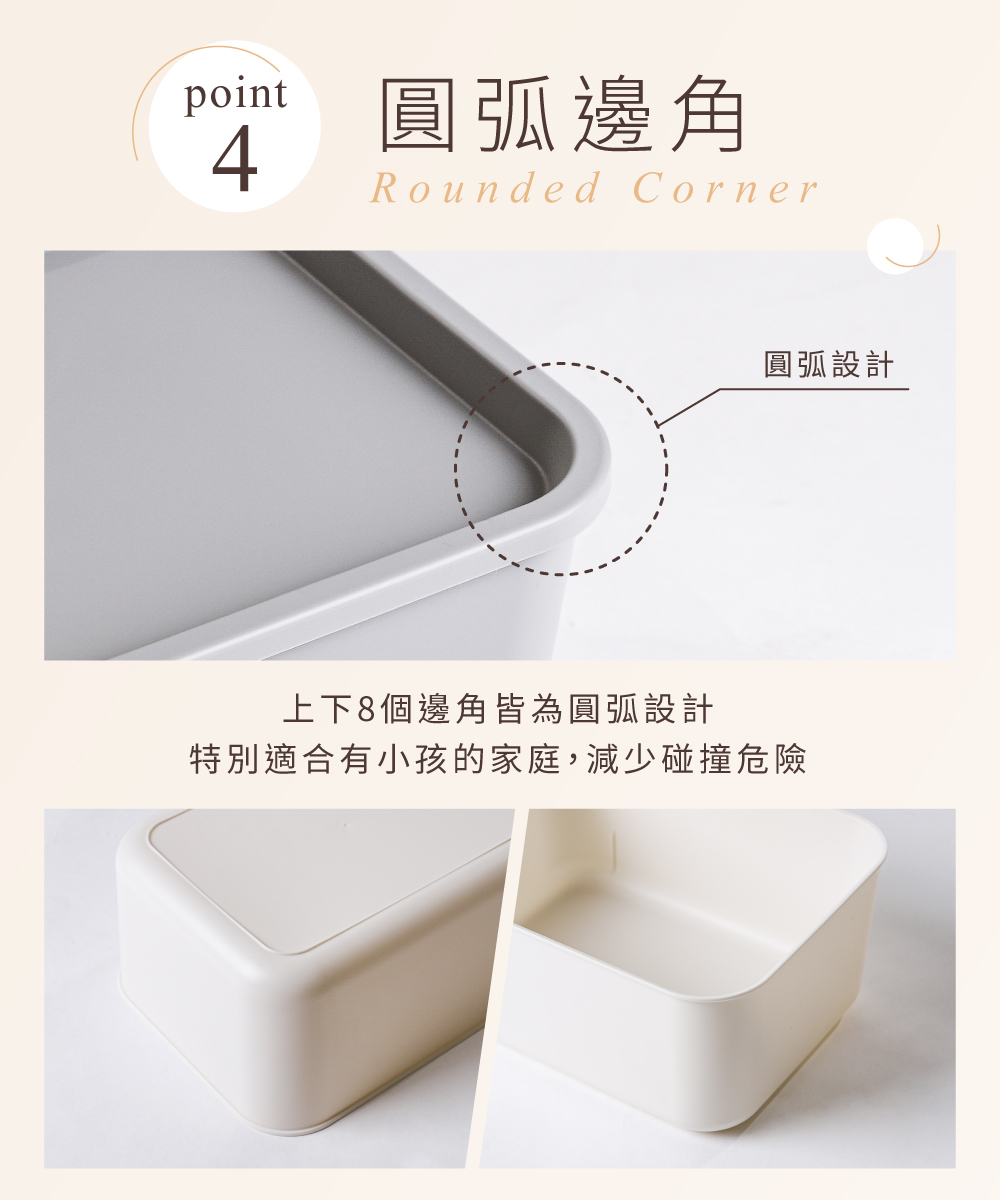 point
4

圓弧邊角
Rounded Corner

圓弧設計

上下8個邊角皆為圓弧設計
特別適合有小孩的家庭，減少碰撞危險