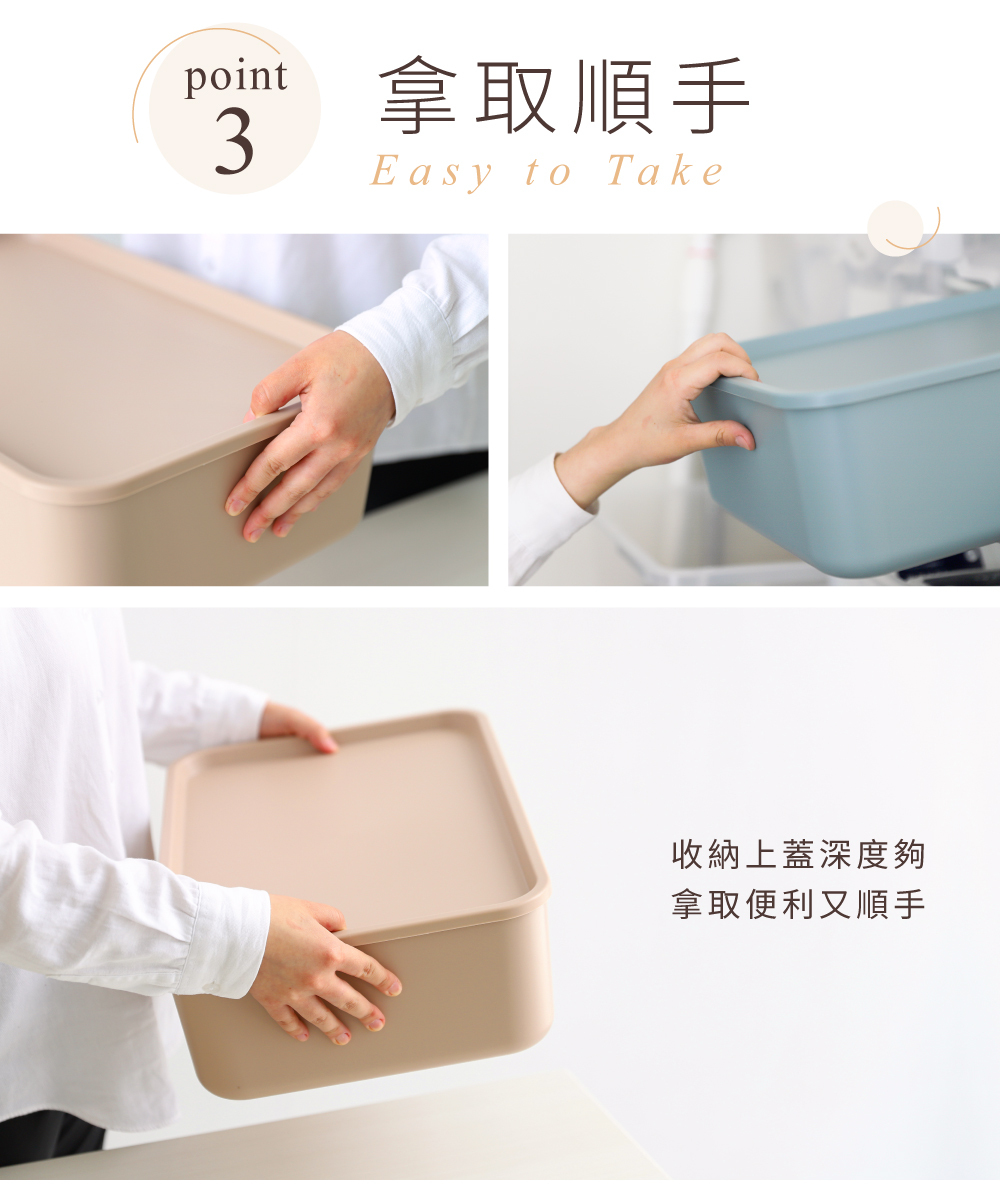 point
3

拿取順手
Easy to Take

收納上蓋深度夠
拿取便利又順手