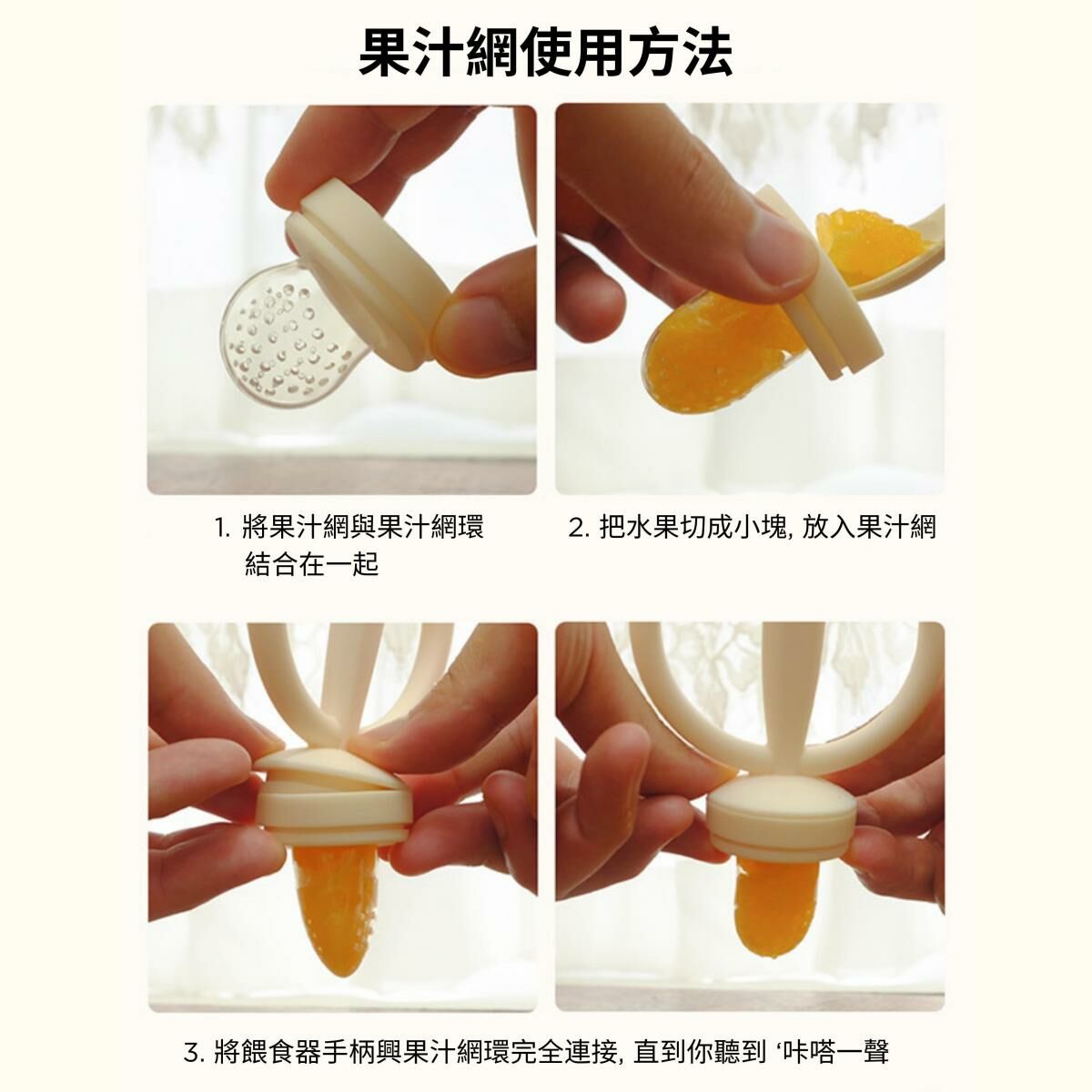 果汁網使用方法

1. 將果汁網與果汁網環結合在一起

2. 把水果切成小塊, 放入果汁網

3. 將餵食器手柄興果汁網環完全連接, 直到你聽到 ‘咔嗒一聲