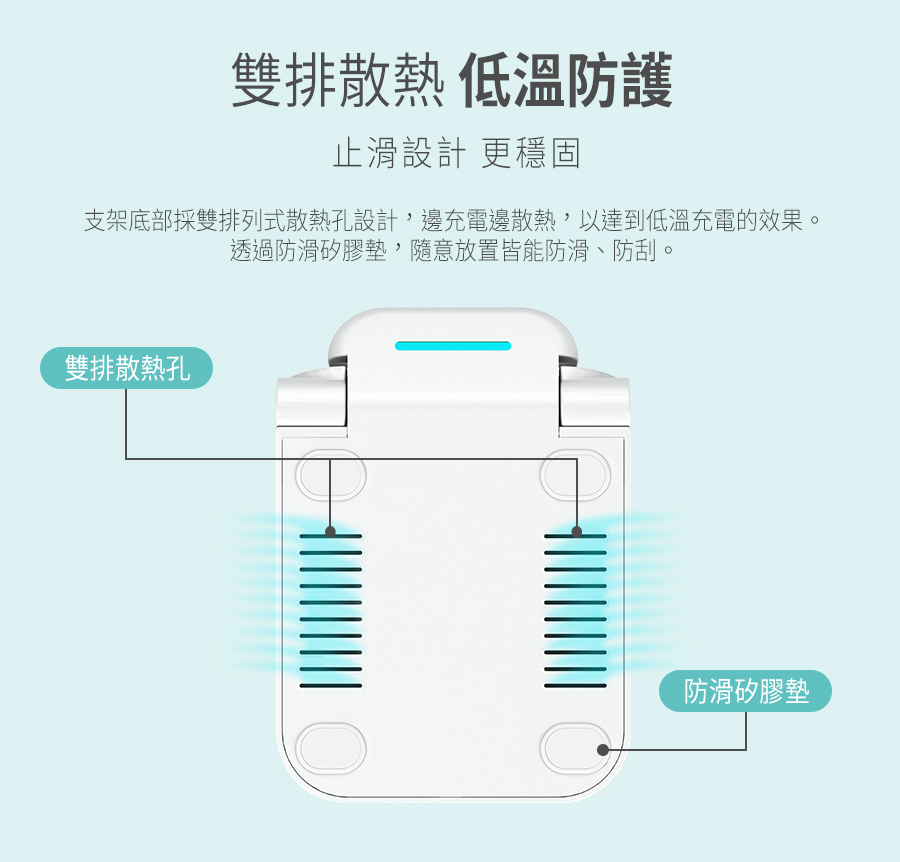 雙排散熱 低溫防護

止滑設計 更穩固

支架底部採雙排列式散熱孔設計，邊充電邊散熱，以達到低溫充電的效果。
透過防滑矽膠墊，隨意放置皆能防滑、防刮。

雙排散熱孔

防滑矽膠墊