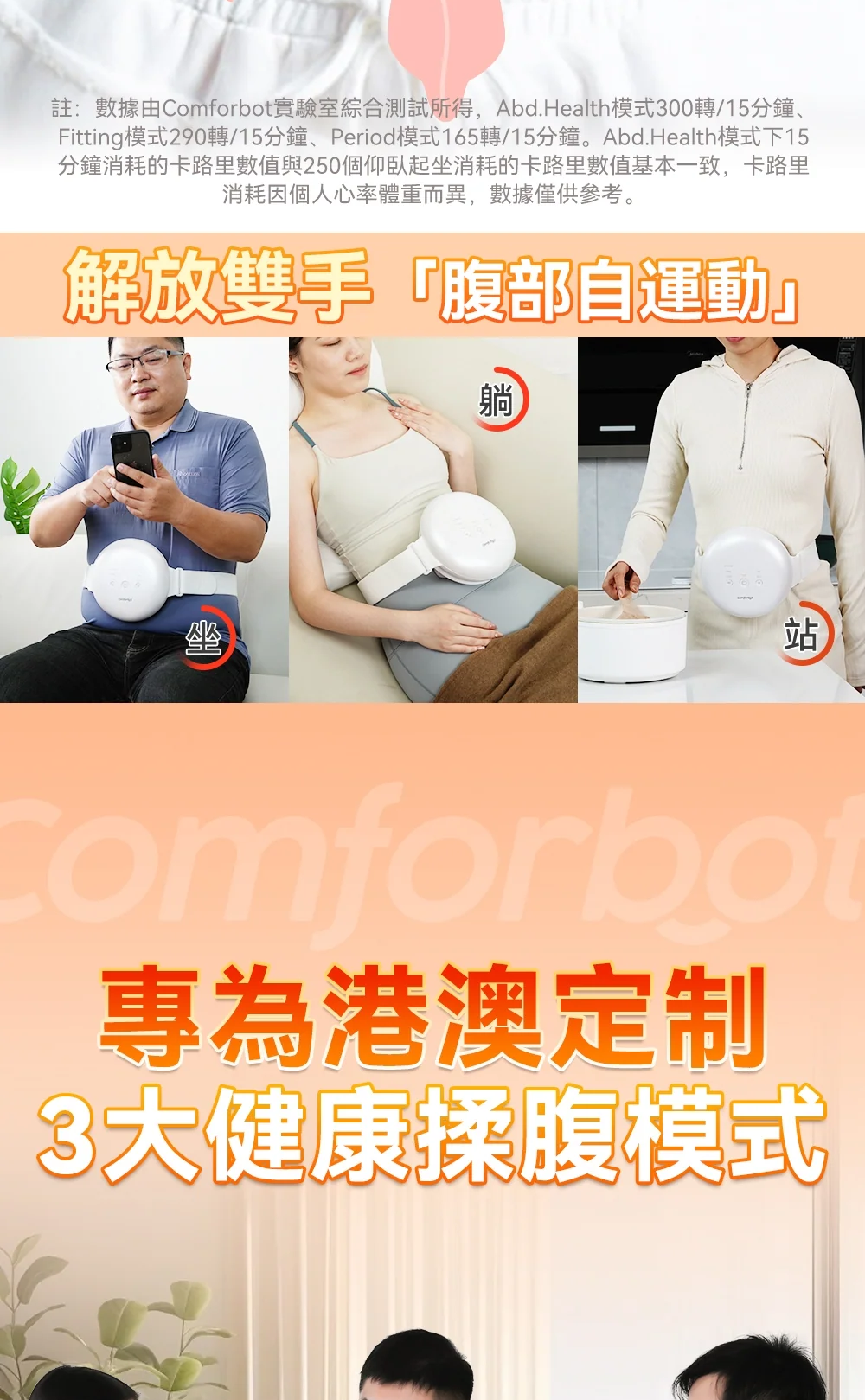 註：數據由Comforbot實驗室綜合測試所得，Abd.Health模式300轉/15分鐘、Fitting模式290轉/15分鐘、Period模式165轉/15分鐘。Abd.Health模式下15分鐘消耗的卡路里數值與250個仰臥起坐消耗的卡路里數值基本一致，卡路里消耗因個人心率體重而異，數據僅供參考。

解放雙手「腹部自運動」

坐

躺

站

Comforbot

專為港澳定制
3大健康揉腹模式