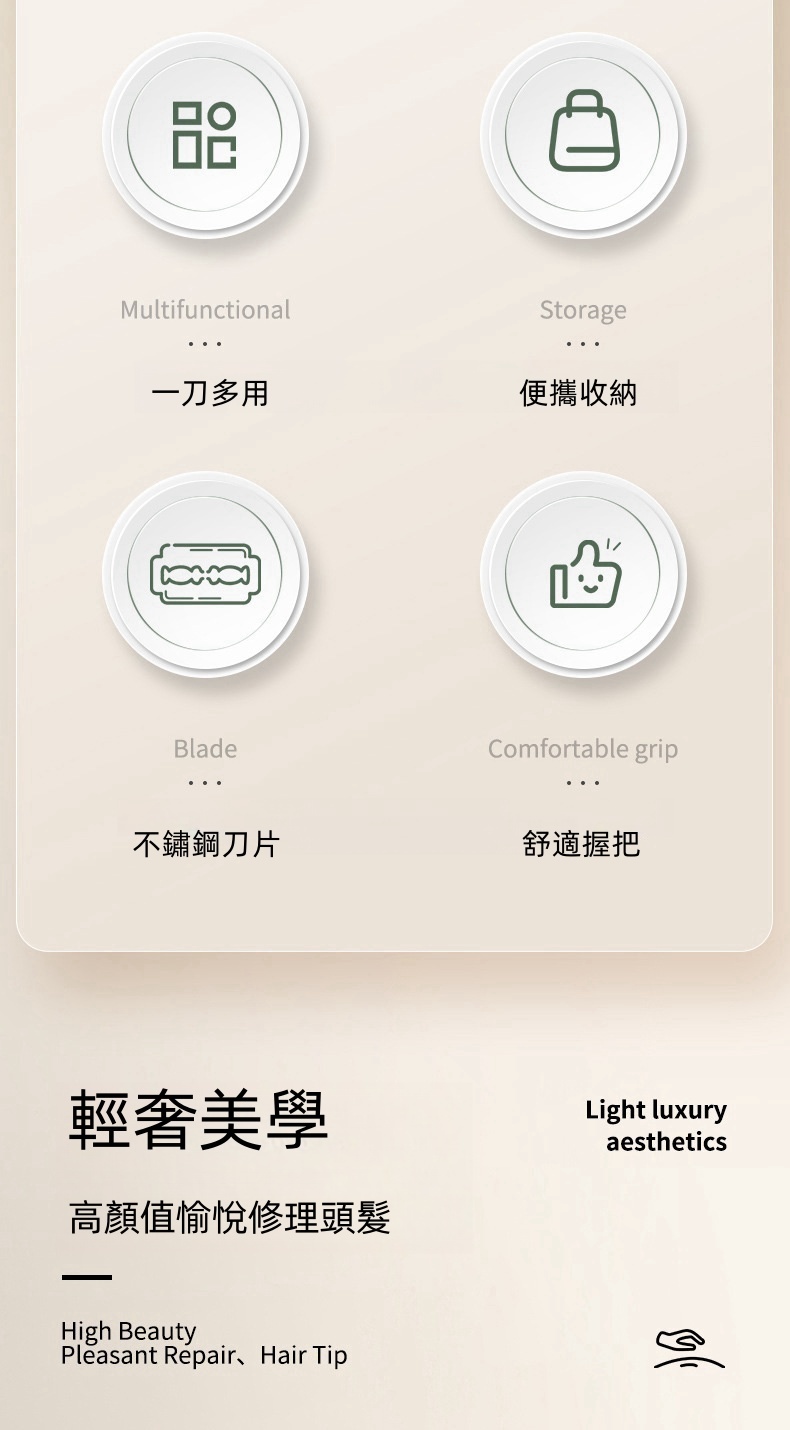 Multifunctional

...

一刀多用

Storage

...

便攜收納

Blade

...

不鏽鋼刀片

Comfortable grip

...

舒適握把

輕奢美學

Light luxury
aesthetics

高顏值愉悅修理頭髮

High Beauty
Pleasant Repair、Hair Tip