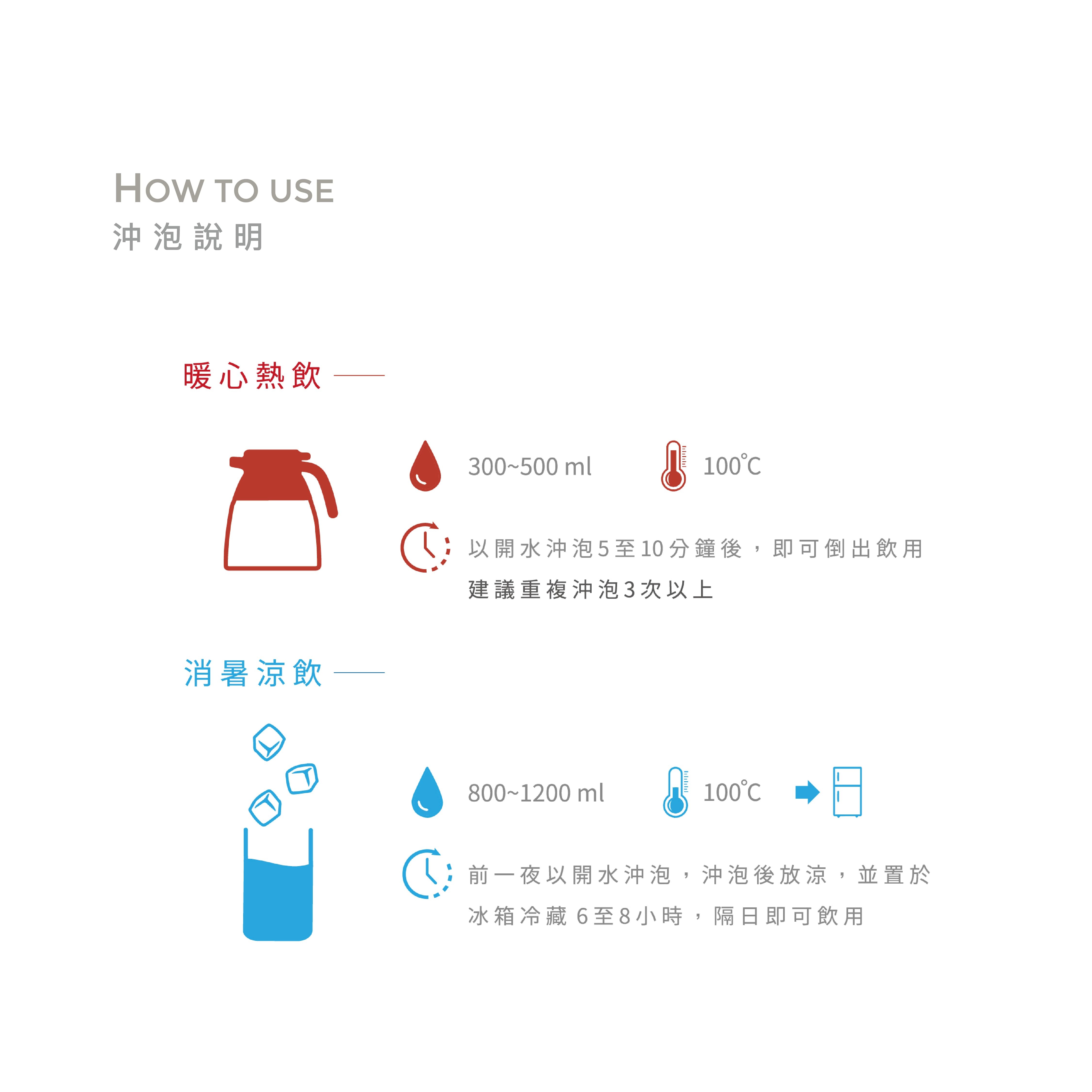 HOW TO USE
沖泡說明

暖心熱飲

300~500 ml

100°C

以開水沖泡5至10分鐘後，即可倒出飲用
建議重複沖泡3次以上

消暑涼飲

800~1200 ml

100°C

前一夜以開水沖泡，沖泡後放涼，並置於冰箱冷藏 6至8小時，隔日即可飲用