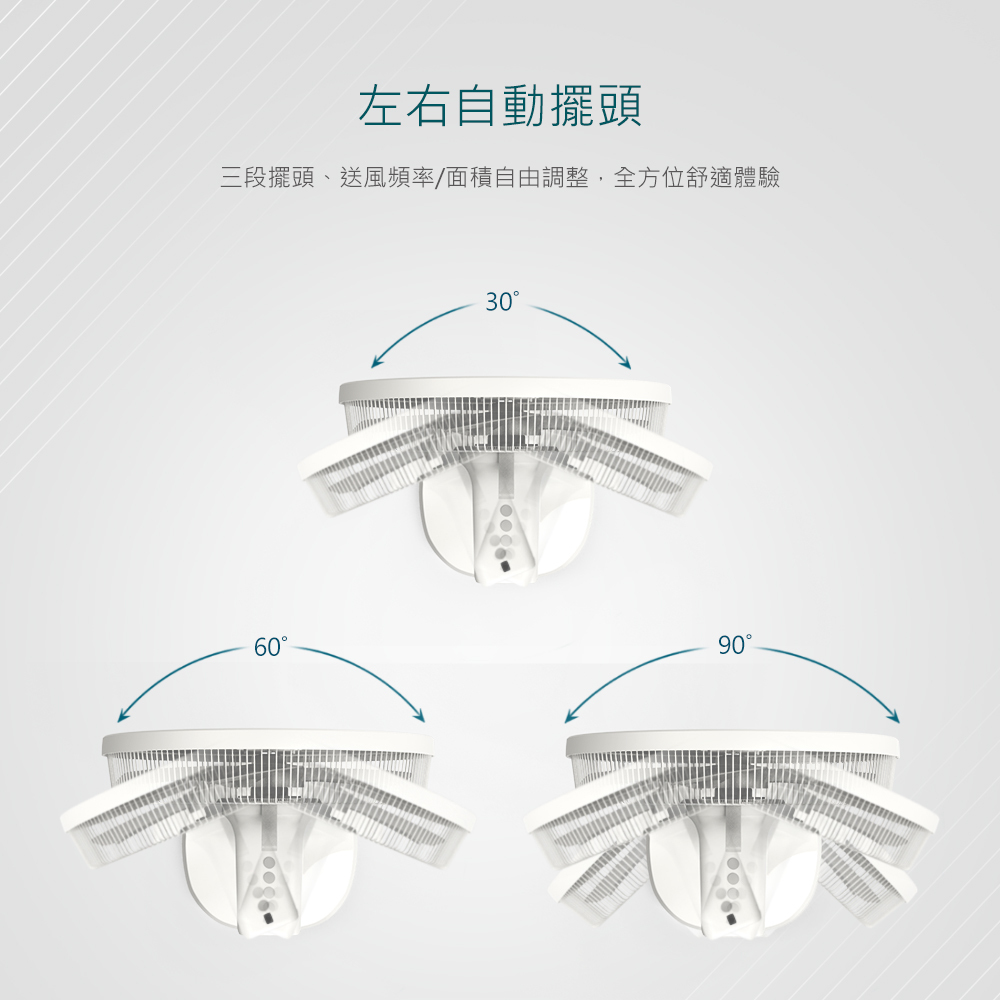 左右自動擺頭

三段擺頭、送風頻率/面積自由調整，全方位舒適體驗

30°

60°

90°