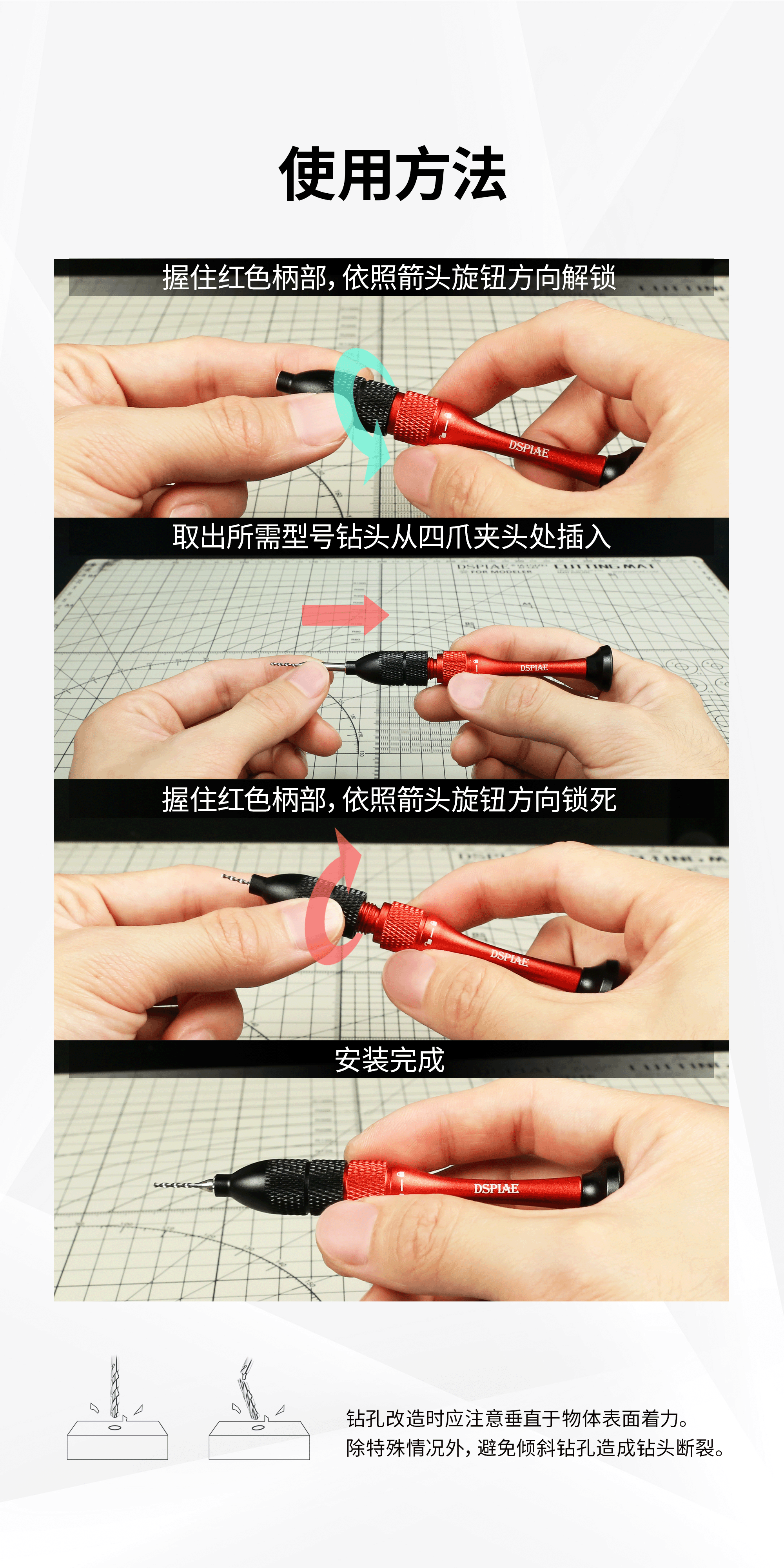 使用方法

握住红色柄部，依照箭头旋钮方向解锁

DSPIAE

取出所需型号钻头从四爪夹头处插入

DSPIAE

握住红色柄部，依照箭头旋钮方向锁死

DSPIAE

安装完成

DSPIAE

钻孔改造时应注意垂直于物体表面着力。
除特殊情况外，避免倾斜钻孔造成钻头断裂。