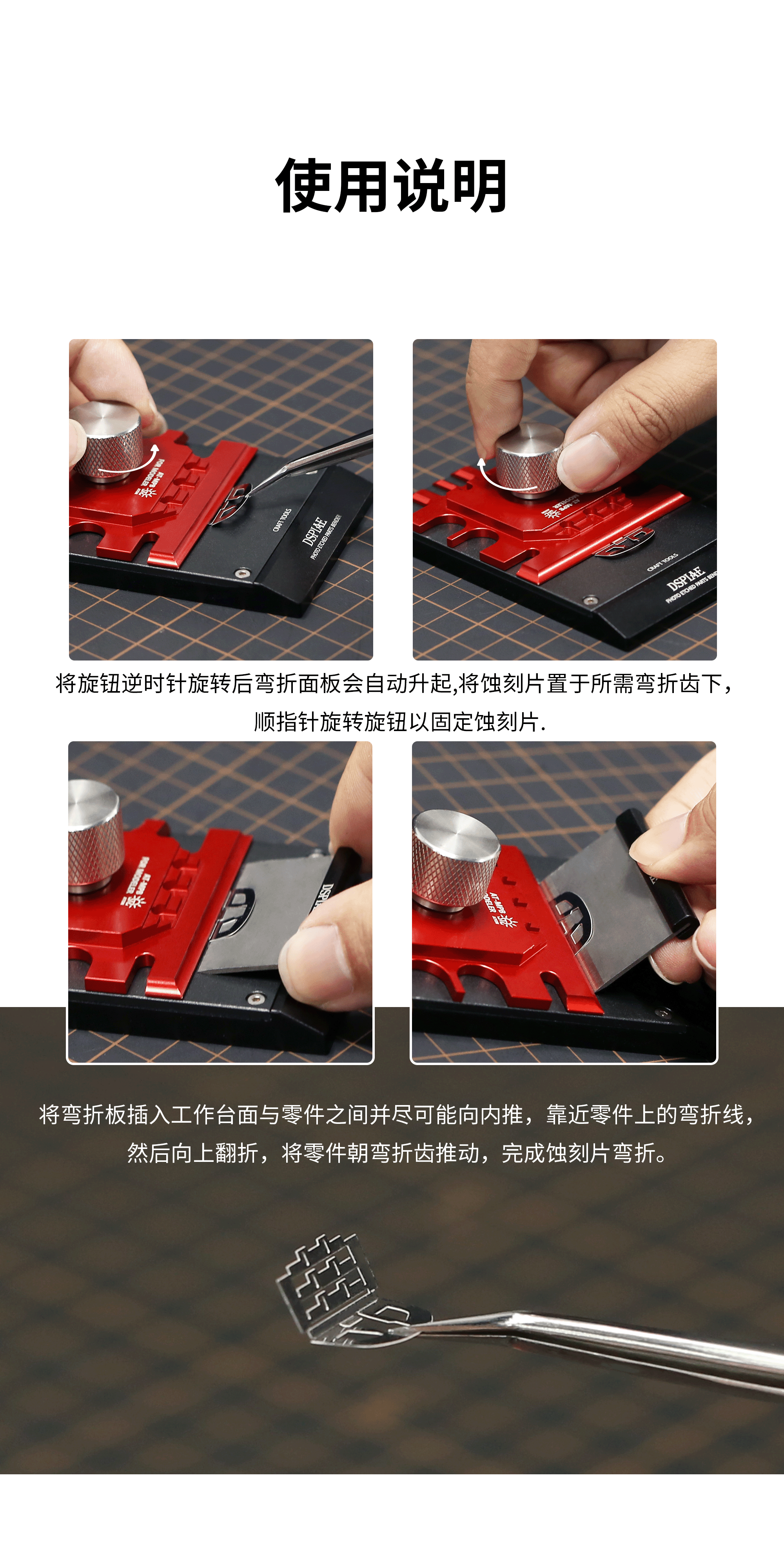 使用说明

CRAFT TOOLS
DSPIAE
PHOTO ETCHED PARTS BENDER

CRAFT TOOLS
DSPIAE
PHOTO ETCHED PARTS BENDER

将旋钮逆时针旋转后弯折面板会自动升起,将蚀刻片置于所需弯折齿下，顺指针旋转旋钮以固定蚀刻片.

将弯折板插入工作台面与零件之间并尽可能向内推，靠近零件上的弯折线，然后向上翻折，将零件朝弯折齿推动，完成蚀刻片弯折。