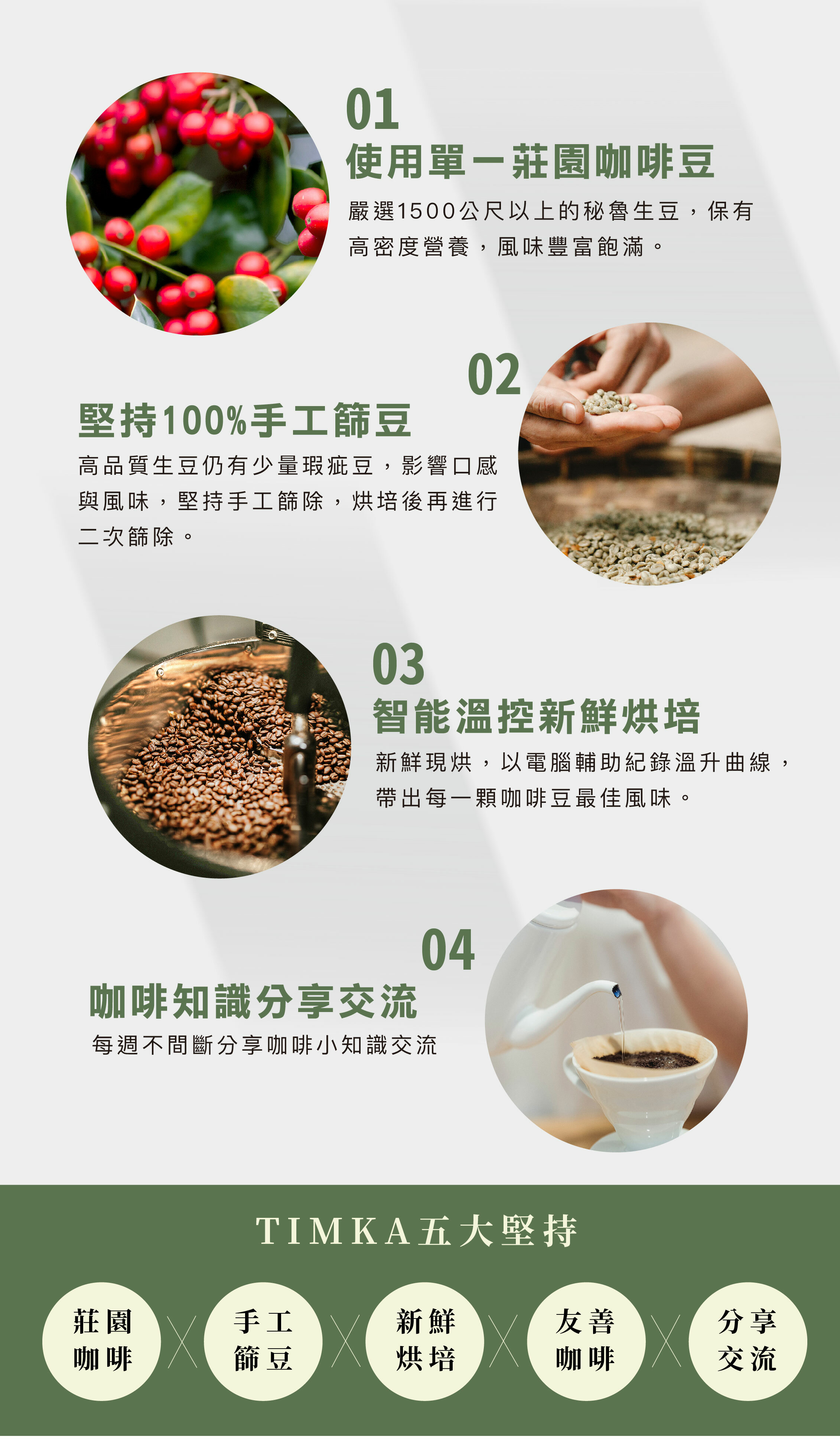 01
使用單一莊園咖啡豆
嚴選1500公尺以上的秘魯生豆，保有高密度營養，風味豐富飽滿。

02
堅持100%手工篩豆
高品質生豆仍有少量瑕疵豆，影響口感與風味，堅持手工篩除，烘培後再進行二次篩除。

03
智能溫控新鮮烘培
新鮮現烘，以電腦輔助紀錄溫升曲線，帶出每一顆咖啡豆最佳風味。

04
咖啡知識分享交流
每週不間斷分享咖啡小知識交流

TIMKA五大堅持

莊園咖啡 X 手工篩豆 X 新鮮烘培 X 友善咖啡 X 分享交流